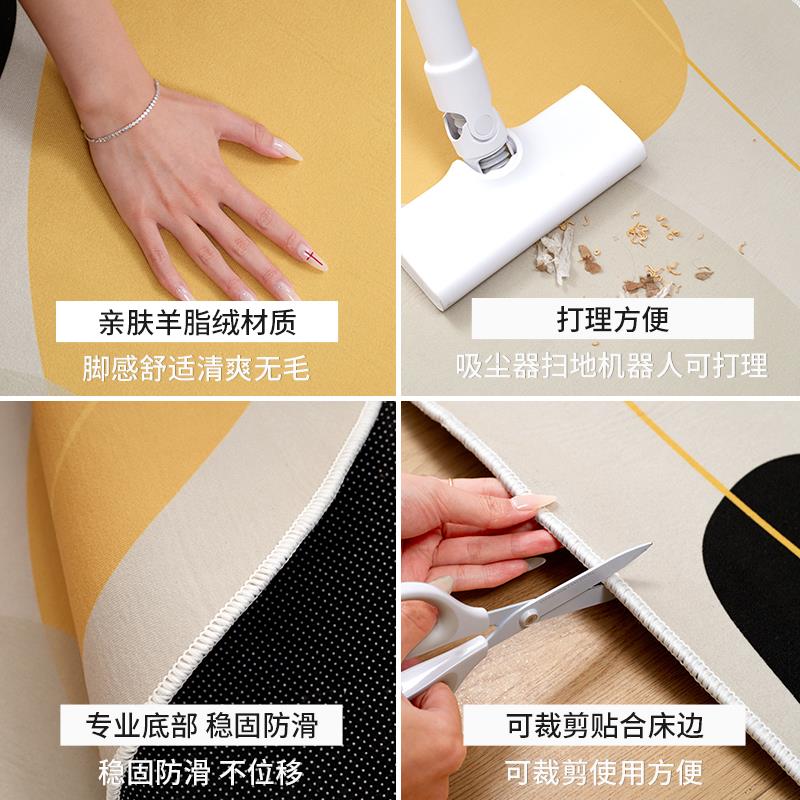 亲肤羊脂绒材质
脚感舒适清爽无毛

打理方便
吸尘器扫地机器人可打理

专业底部 稳固防滑
稳固防滑 不位移

可裁剪贴合床边
可裁剪使用方便