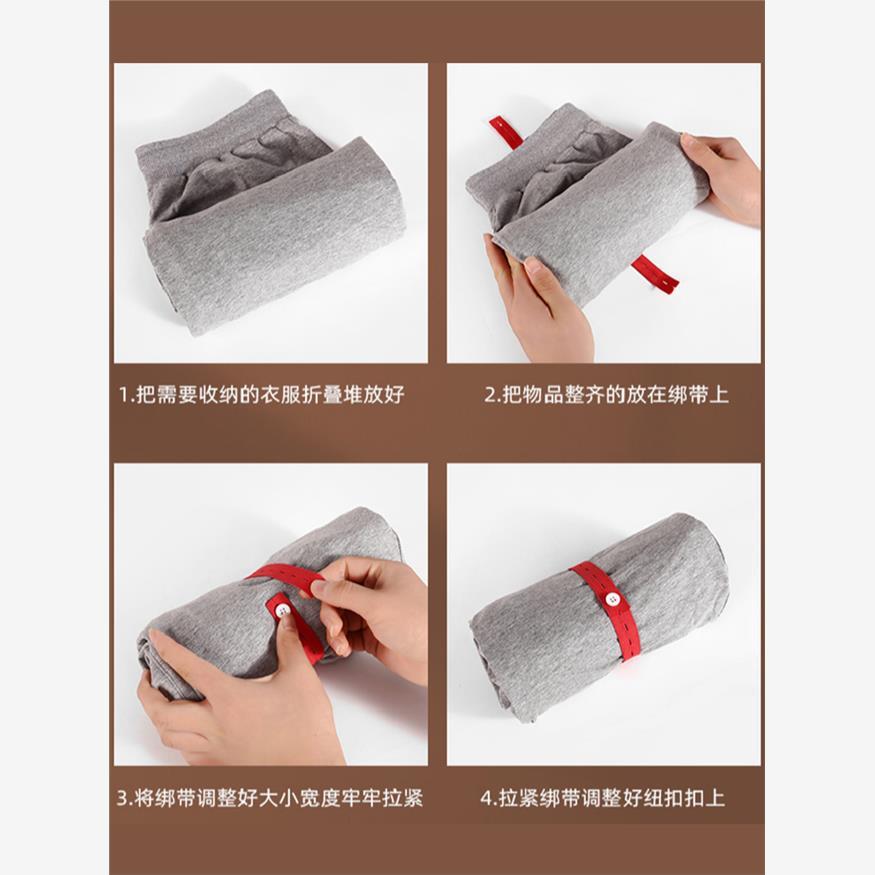 1.把需要收纳的衣服折叠堆放好

2.把物品整齐的放在绑带上

3.将绑带调整好大小宽度牢牢拉紧

4.拉紧绑带调整好纽扣扣上