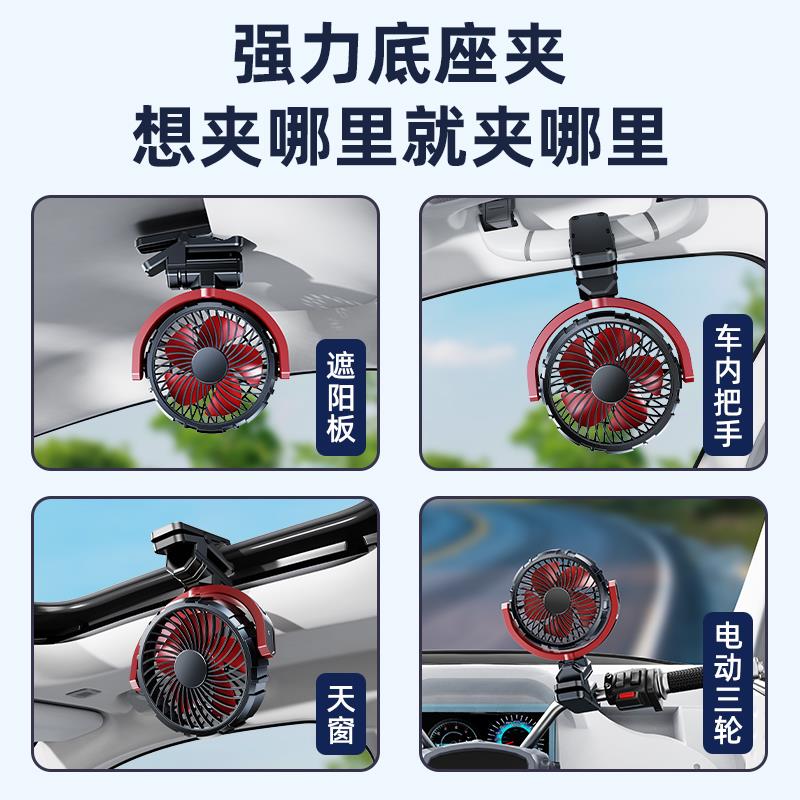 强力底座夹
想夹哪里就夹哪里

遮阳板

车内把手

天窗

电动三轮