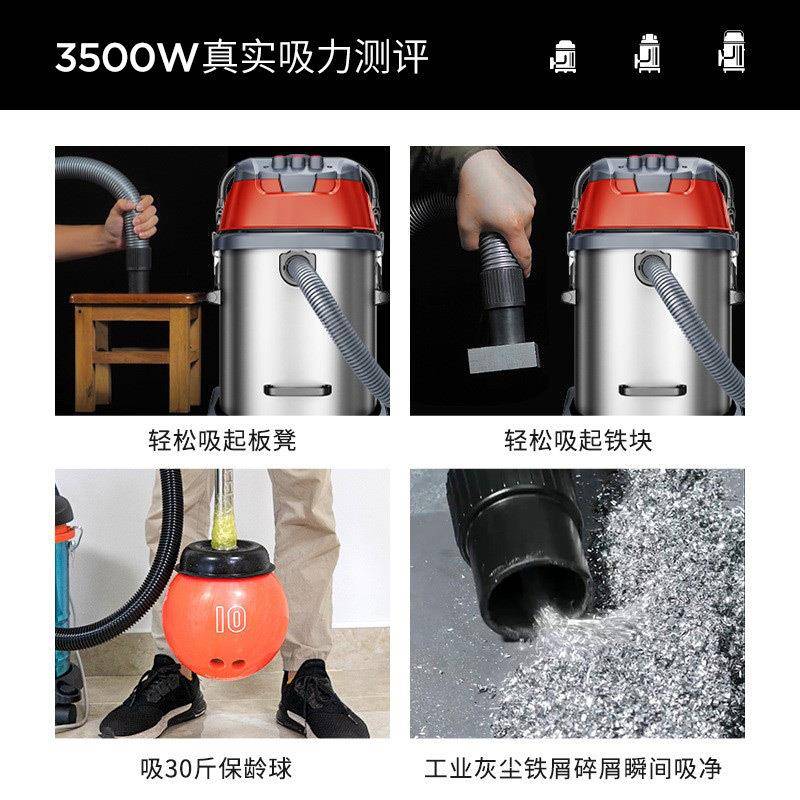 3500W真实吸力测评

轻松吸起板凳

轻松吸起铁块

10

吸30斤保龄球

工业灰尘铁屑碎屑瞬间吸净