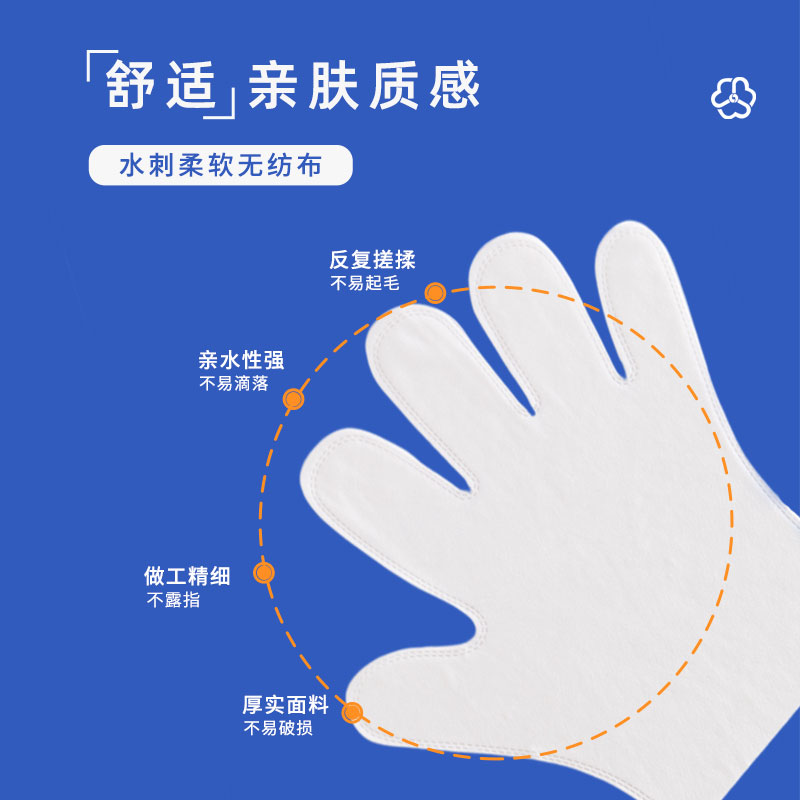 「舒适」亲肤质感

水刺柔软无纺布

反复搓揉
不易起毛

亲水性强
不易滴落

做工精细
不露指

厚实面料
不易破损