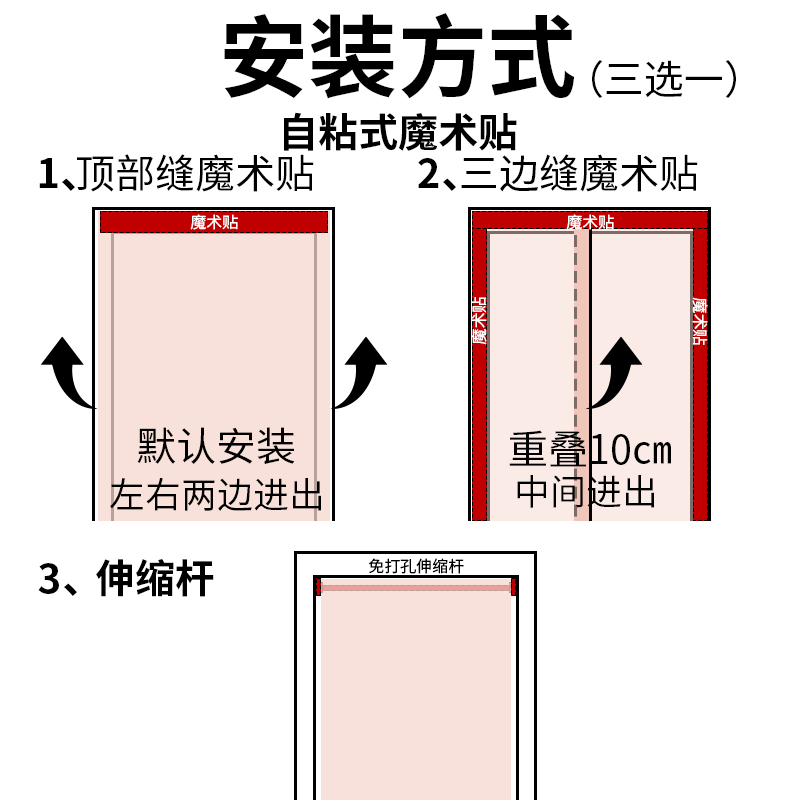 安装方式（三选一）

自粘式魔术贴

1、顶部缝魔术贴

魔术贴

默认安装
左右两边进出

2、三边缝魔术贴

魔术贴

魔术贴

魔术贴

重叠10cm
中间进出

3、伸缩杆

免打孔伸缩杆