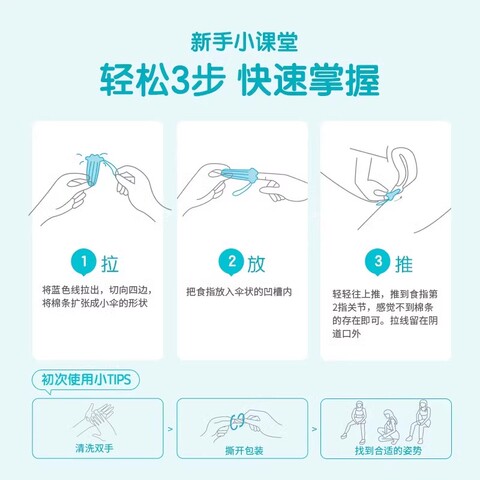 新手小课堂
轻松3步 快速掌握

1 拉
将蓝色线拉出，切向四边，将棉条扩张成小伞的形状

2 放
把食指放入伞状的凹槽内

3 推
轻轻往上推，推到食指第2指关节，感觉不到棉条的存在即可。拉线留在阴道口外

初次使用小TIPS

清洗双手
>
撕开包装
>
找到合适的姿势