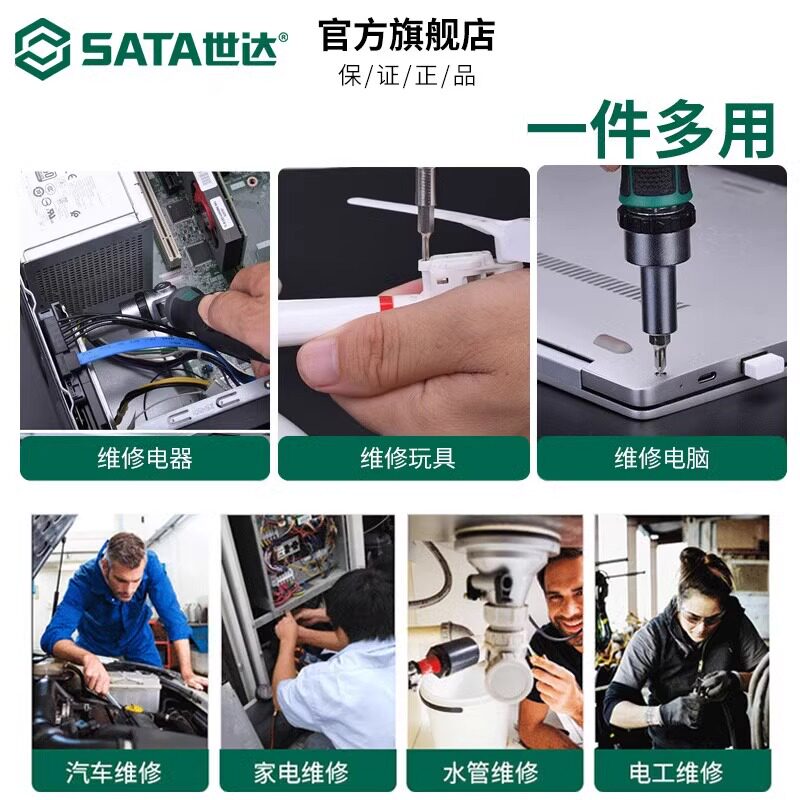 SATA世达®

官方旗舰店
保/证/正/品

一件多用

维修电器

维修玩具

维修电脑

汽车维修

家电维修

水管维修

电工维修