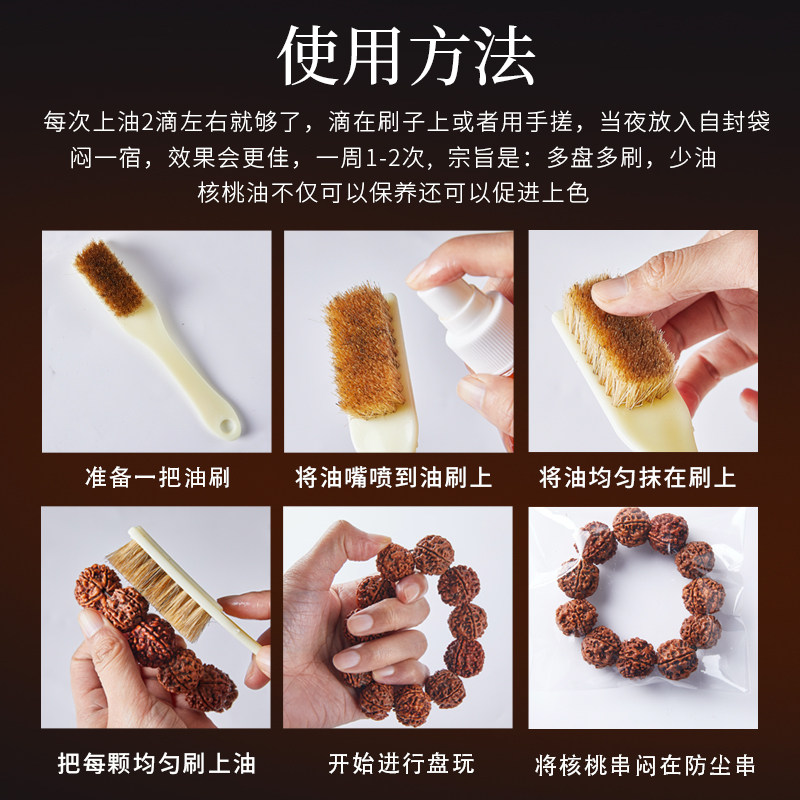 使用方法

每次上油2滴左右就够了，滴在刷子上或者用手搓，当夜放入自封袋闷一宿，效果会更佳，一周1-2次，宗旨是：多盘多刷，少油

核桃油不仅可以保养还可以促进上色

准备一把油刷

将油嘴喷到油刷上

将油均匀抹在刷上

把每颗均匀刷上油

开始进行盘玩

将核桃串闷在防尘串