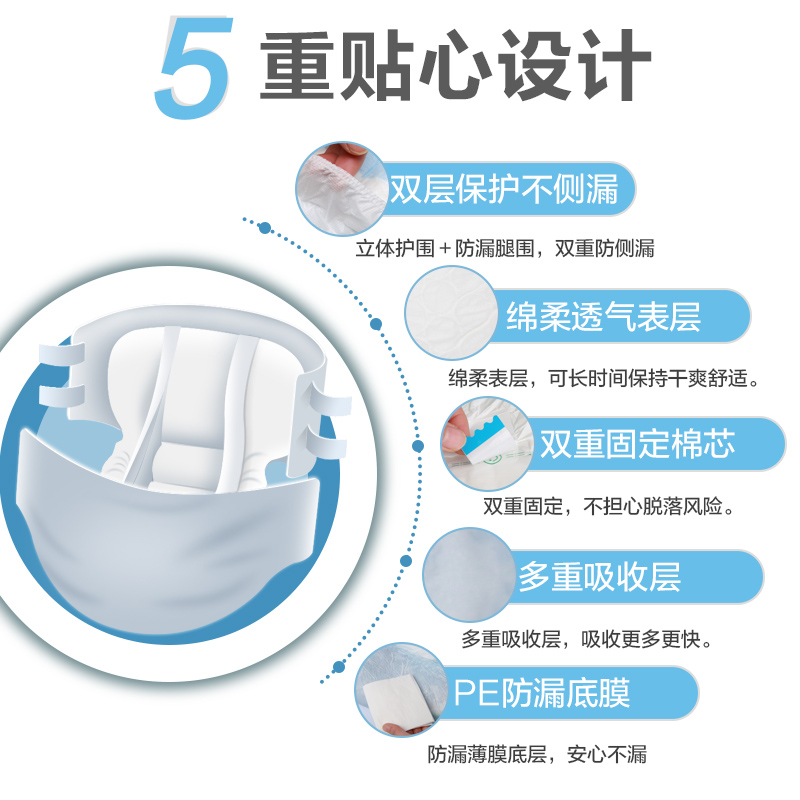 5 重贴心设计

双层保护不侧漏

立体护围+防漏腿围，双重防侧漏

绵柔透气表层

绵柔表层，可长时间保持干爽舒适。

双重固定棉芯

双重固定，不担心脱落风险。

多重吸收层

多重吸收层，吸收更多更快。

PE防漏底膜

防漏薄膜底层，安心不漏