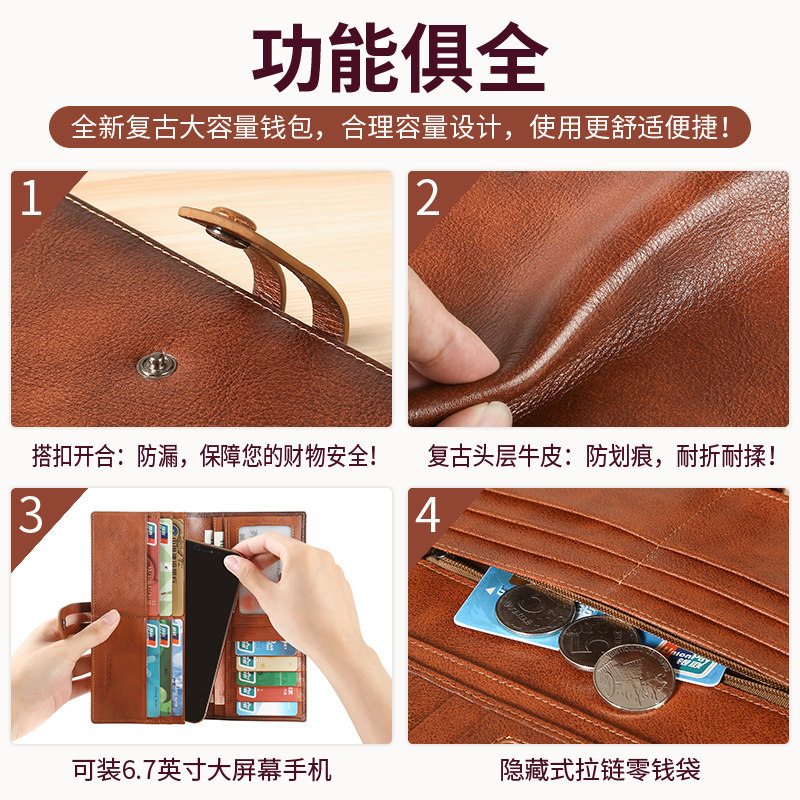 功能俱全

全新复古大容量钱包，合理容量设计，使用更舒适便捷！

1

搭扣开合：防漏，保障您的财物安全！

2

复古头层牛皮：防划痕，耐折耐揉！

3

可装6.7英寸大屏幕手机

4

隐藏式拉链零钱袋