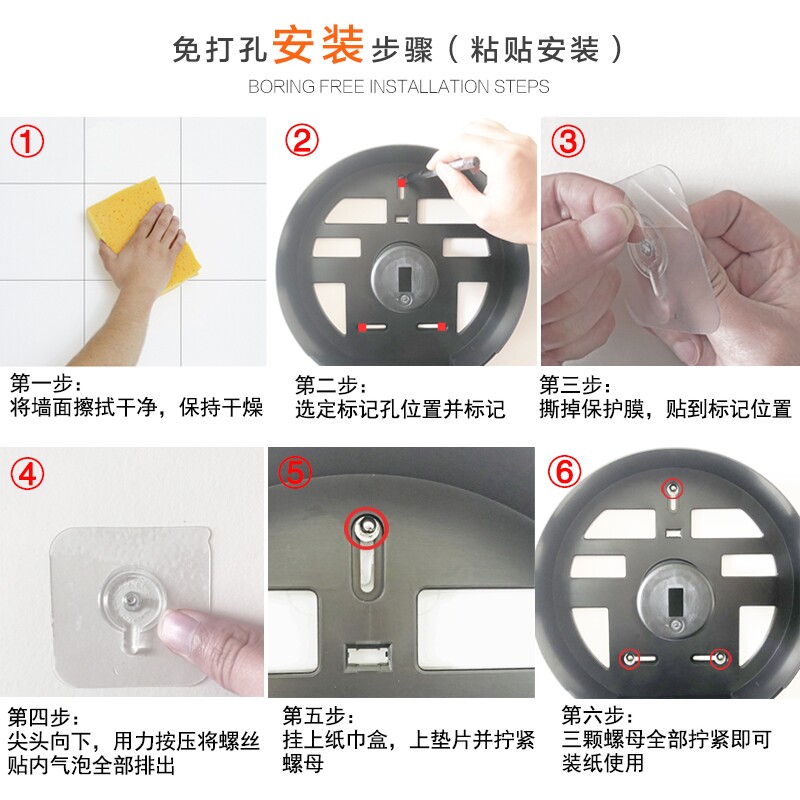 免打孔安装步骤（粘贴安装）
BORING FREE INSTALLATION STEPS

①
第一步：
将墙面擦拭干净，保持干燥

②
第二步：
选定标记孔位置并标记

③
第三步：
撕掉保护膜，贴到标记位置

④
第四步：
尖头向下，用力按压将螺丝贴内气泡全部排出

⑤
第五步：
挂上纸巾盒，上垫片并拧紧螺母

⑥
第六步：
三颗螺母全部拧紧即可装纸使用