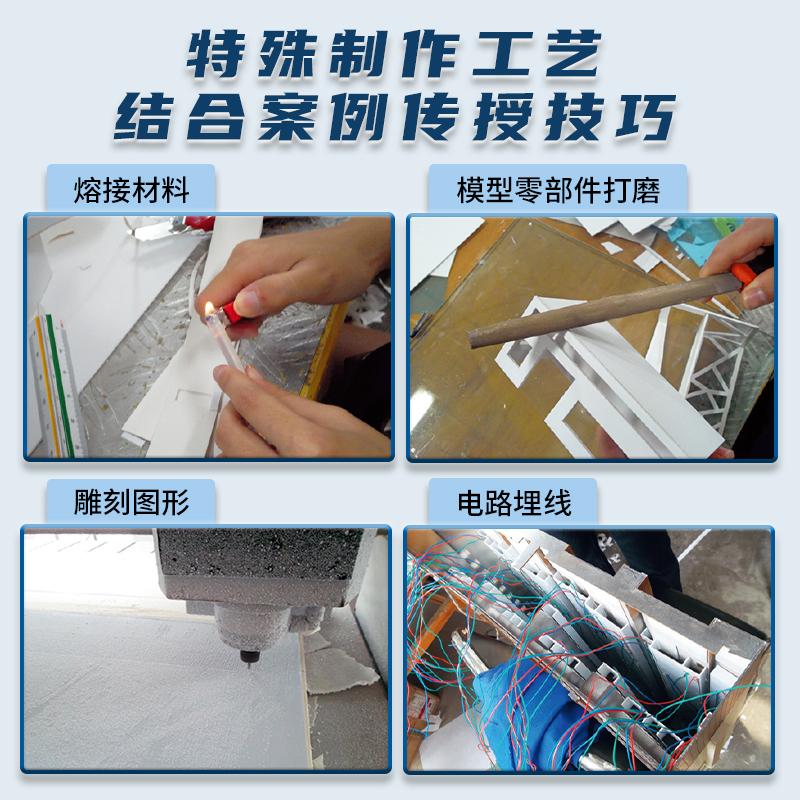 特殊制作工艺
结合案例传授技巧

熔接材料

模型零部件打磨

雕刻图形

电路埋线