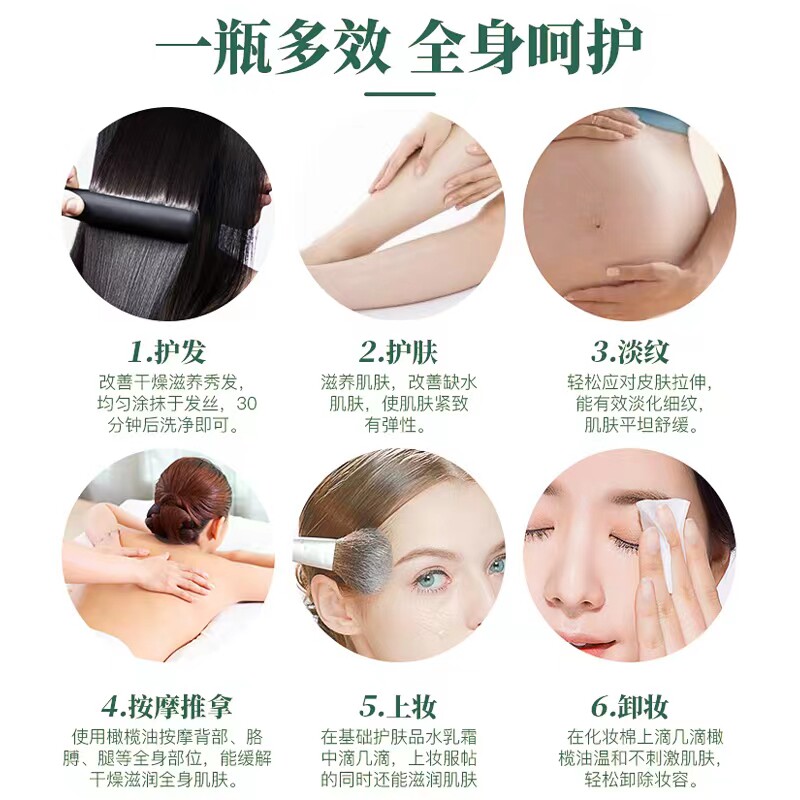 一瓶多效 全身呵护

1.护发
改善干燥滋养秀发，均匀涂抹于发丝，30分钟后洗净即可。

2.护肤
滋养肌肤，改善缺水肌肤，使肌肤紧致有弹性。

3.淡纹
轻松应对皮肤拉伸，能有效淡化细纹，肌肤平坦舒缓。

4.按摩推拿
使用橄榄油按摩背部、胳膊、腿等全身部位，能缓解干燥滋润全身肌肤。

5.上妆
在基础护肤品水乳霜中滴几滴，上妆服帖的同时还能滋润肌肤

6.卸妆
在化妆棉上滴几滴橄榄油温和不刺激肌肤，轻松卸除妆容。