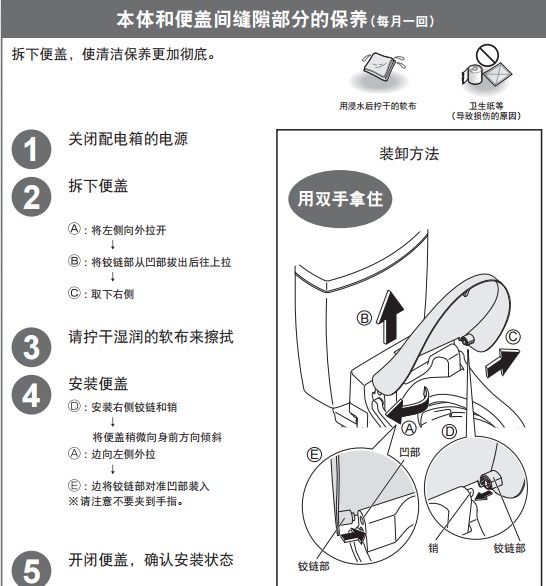 本体和便盖间缝隙部分的保养（每月一回）

拆下便盖，使清洁保养更加彻底。

用浸水后拧干的软布

卫生纸等
（导致损伤的原因）

1 关闭配电箱的电源

2 拆下便盖

Ⓐ：将左侧向外拉开
↓
Ⓑ：将铰链部从凹部拔出后往上拉
↓
Ⓒ：取下右侧

3 请拧干湿润的软布来擦拭

4 安装便盖

Ⓓ：安装右侧铰链和销
↓
将便盖稍微向身前方向倾斜
Ⓐ：边向左侧外拉
↓
Ⓔ：边将铰链部对准凹部装入
※请注意不要夹到手指。

5 开闭便盖，确认安装状态

装卸方法

用双手拿住

Ⓑ
Ⓒ
Ⓐ
Ⓓ
Ⓔ
凹部
铰链部
销
铰链部