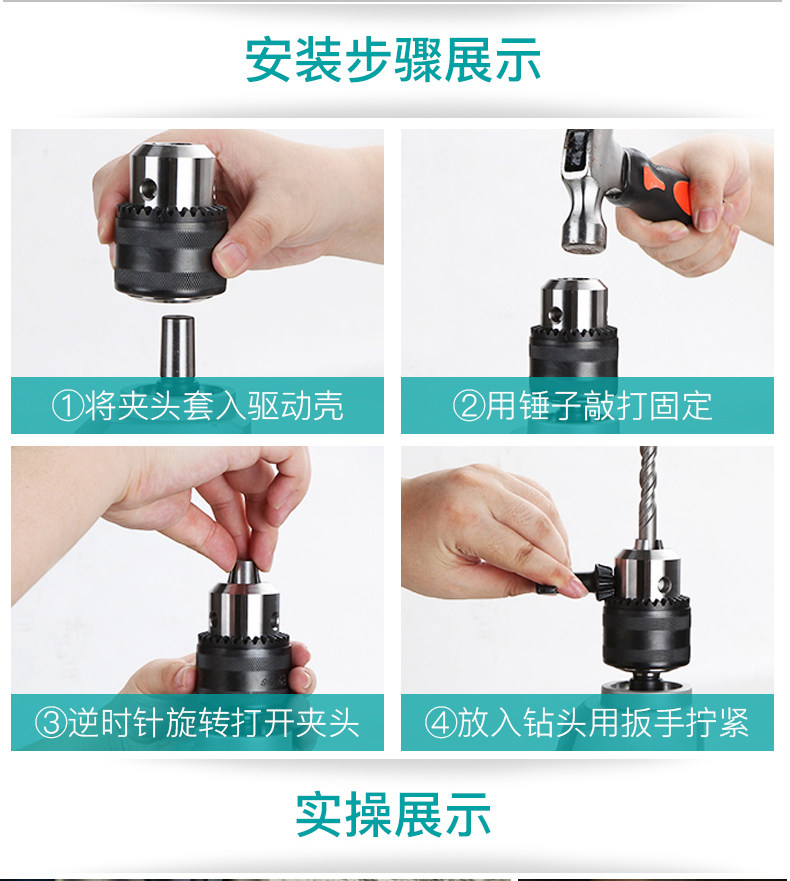 安装步骤展示

①将夹头套入驱动壳

②用锤子敲打固定

③逆时针旋转打开夹头

④放入钻头用扳手拧紧

实操展示