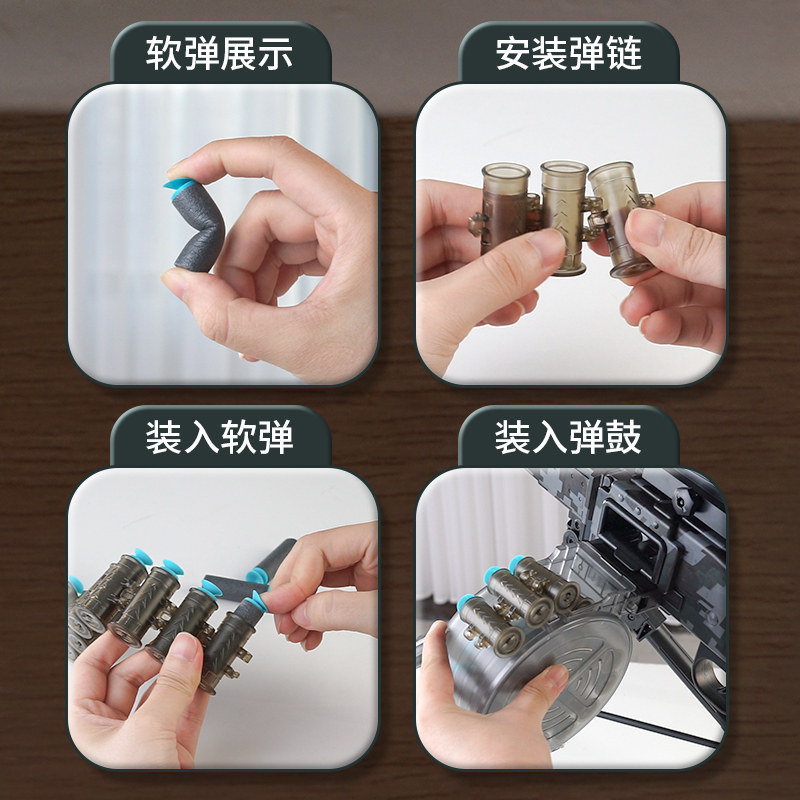 软弹展示

安装弹链

装入软弹

装入弹鼓