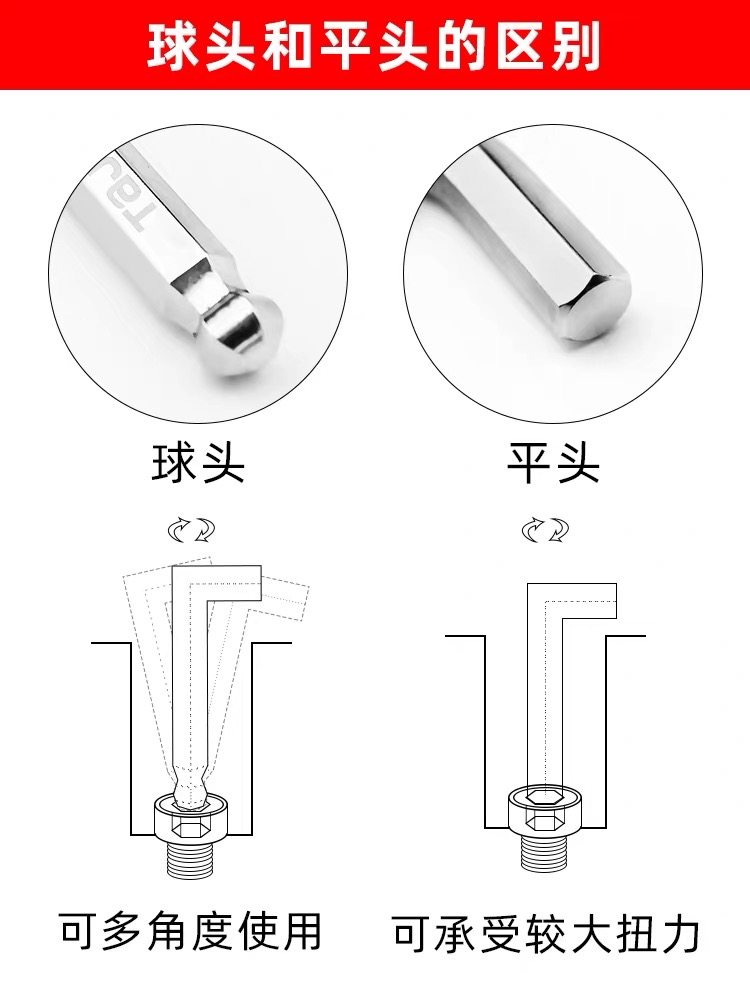 球头和平头的区别

TAJ

球头

平头

可多角度使用

可承受较大扭力