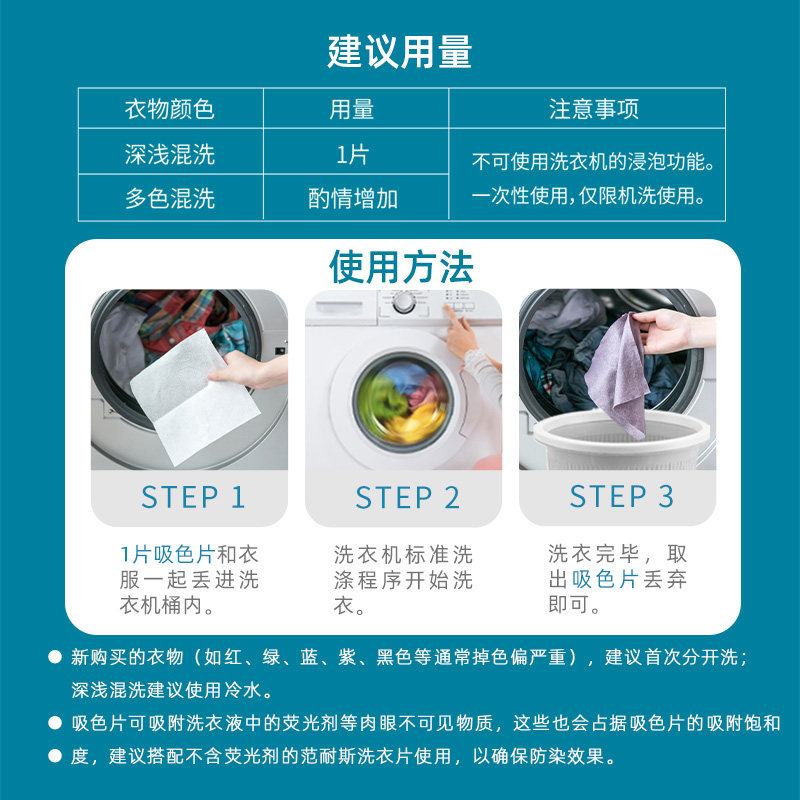 建议用量

| 衣物颜色 | 用量 | 注意事项 |
|---|---|---|
| 深浅混洗 | 1片 | 不可使用洗衣机的浸泡功能。一次性使用，仅限机洗使用。 |
| 多色混洗 | 酌情增加 | |

使用方法

STEP 1

1片吸色片和衣服一起丢进洗衣机桶内。

STEP 2

洗衣机标准洗涤程序开始洗衣。

STEP 3

洗衣完毕，取出吸色片丢弃即可。

● 新购买的衣物（如红、绿、蓝、紫、黑色等通常掉色偏严重），建议首次分开洗；深浅混洗建议使用冷水。

● 吸色片可吸附洗衣液中的荧光剂等肉眼不可见物质，这些也会占据吸色片的吸附饱和

● 度，建议搭配不含荧光剂的范耐斯洗衣片使用，以确保防染效果。