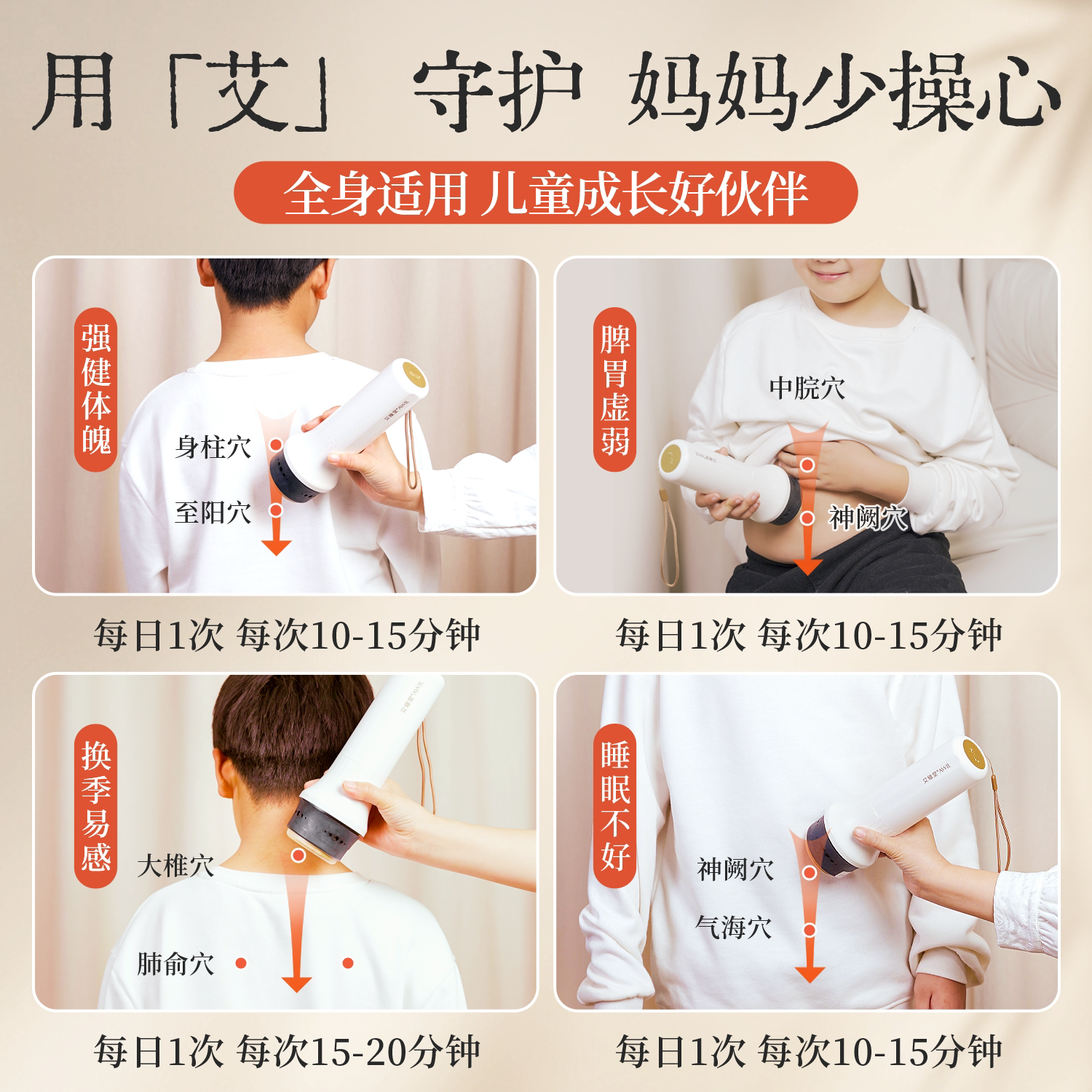 用「艾」 守护 妈妈少操心

全身适用 儿童成长好伙伴

强健体魄

身柱穴

至阳穴

每日1次 每次10-15分钟

脾胃虚弱

中脘穴

神阙穴

每日1次 每次10-15分钟

换季易感

大椎穴

肺俞穴

每日1次 每次15-20分钟

睡眠不好

神阙穴

气海穴

每日1次 每次10-15分钟