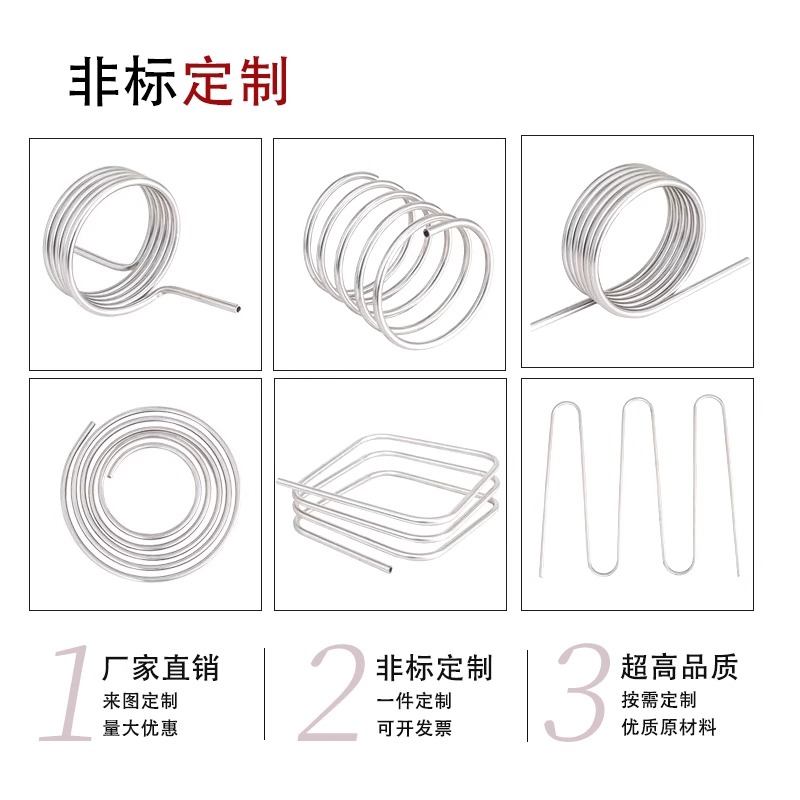 非标定制

1 厂家直销
来图定制
量大优惠

2 非标定制
一件定制
可开发票

3 超高品质
按需定制
优质原材料