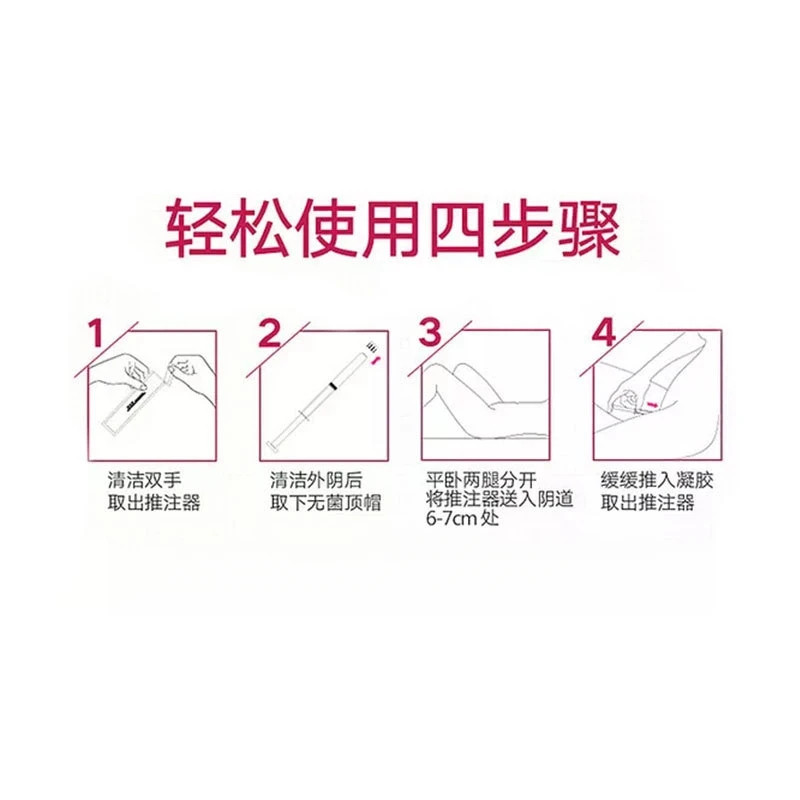 轻松使用四步骤

1
清洁双手
取出推注器

2
清洁外阴后
取下无菌顶帽

3
平卧两腿分开
将推注器送入阴道
6-7cm 处

4
缓缓推入凝胶
取出推注器