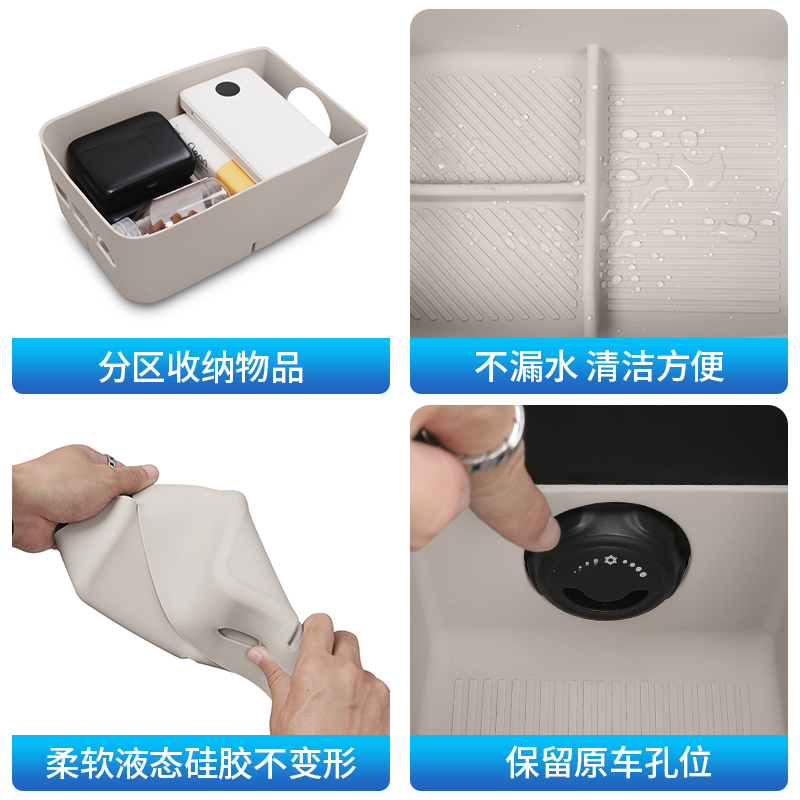 分区收纳物品

不漏水 清洁方便

柔软液态硅胶不变形

保留原车孔位