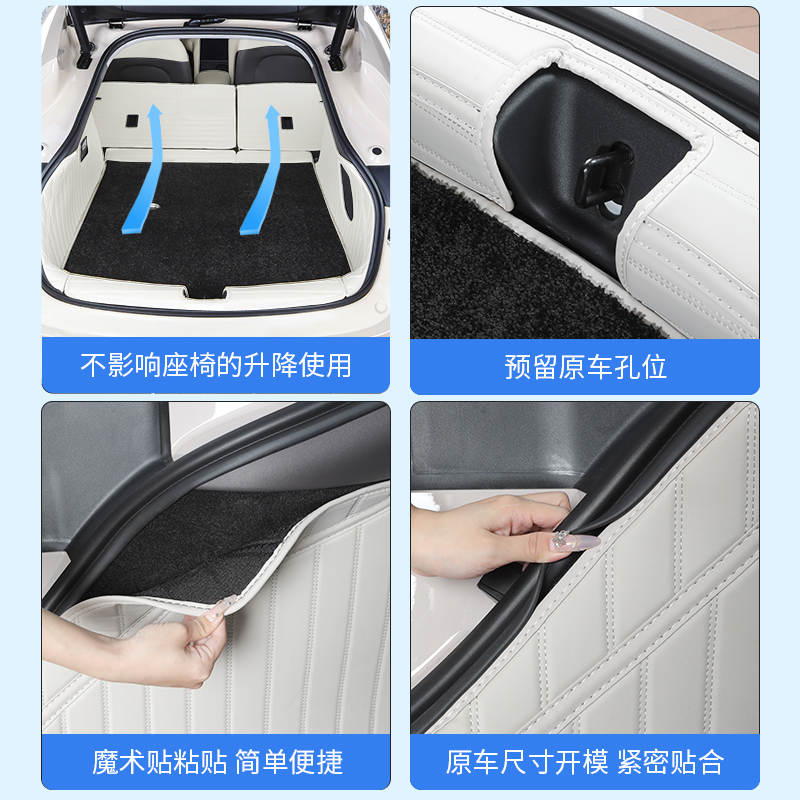 不影响座椅的升降使用

预留原车孔位

魔术贴粘贴 简单便捷

原车尺寸开模 紧密贴合