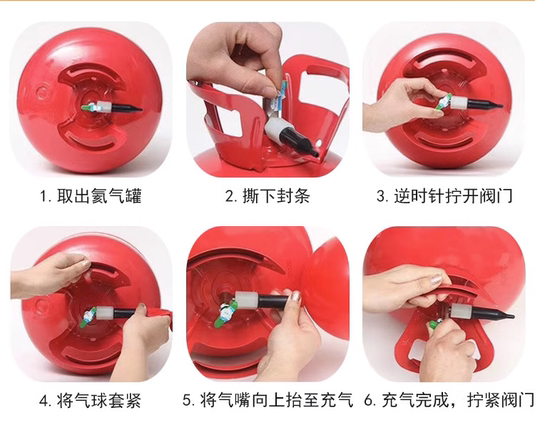 1. 取出氦气罐

2. 撕下封条

3. 逆时针拧开阀门

4. 将气球套紧

5. 将气嘴向上抬至充气

6. 充气完成，拧紧阀门