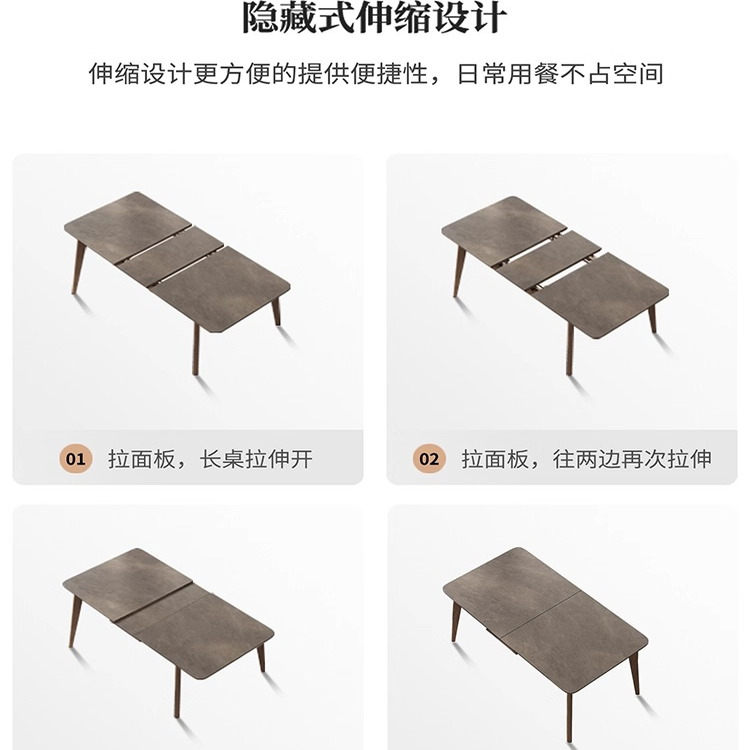 隐藏式伸缩设计

伸缩设计更方便的提供便捷性，日常用餐不占空间

01 拉面板，长桌拉伸开

02 拉面板，往两边再次拉伸