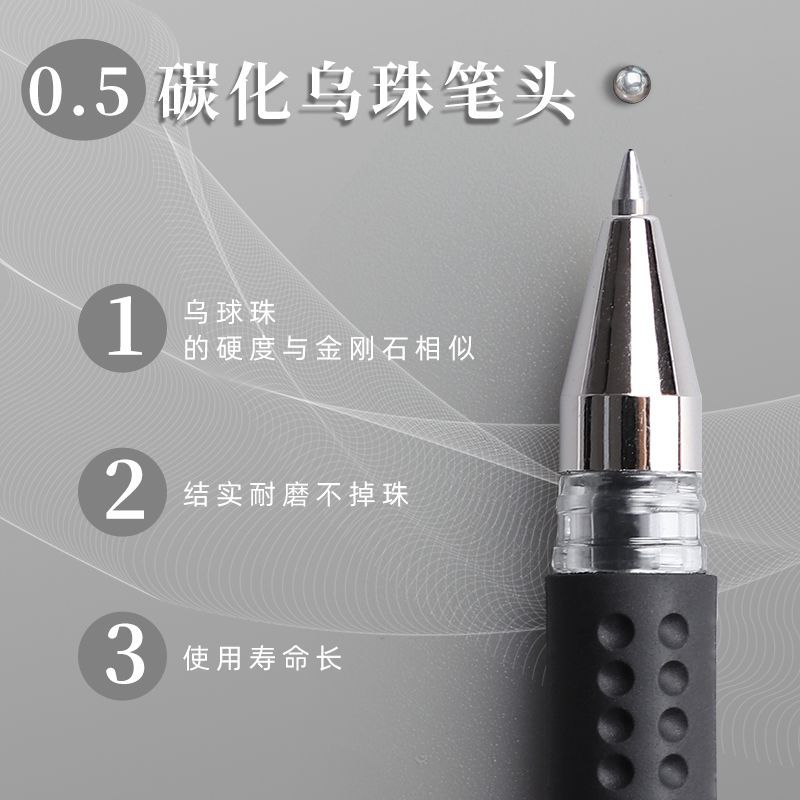 0.5 碳化乌珠笔头

1 乌球珠
的硬度与金刚石相似

2 结实耐磨不掉珠

3 使用寿命长