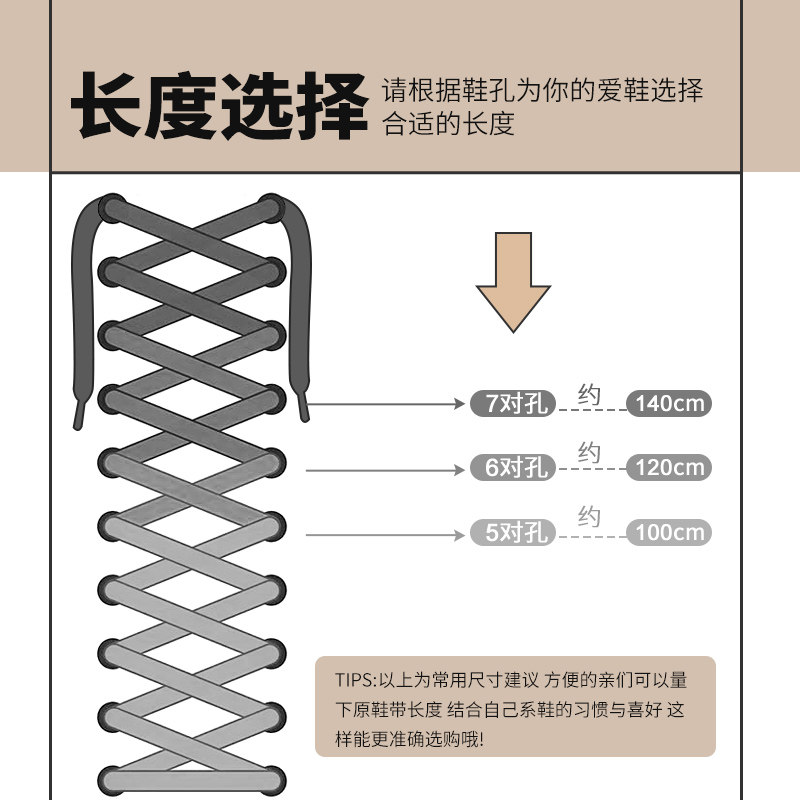 长度选择 请根据鞋孔为你的爱鞋选择合适的长度

7对孔 约 140cm

6对孔 约 120cm

5对孔 约 100cm

TIPS:以上为常用尺寸建议 方便的亲们可以量下原鞋带长度 结合自己系鞋的习惯与喜好 这样能更准确选购哦!