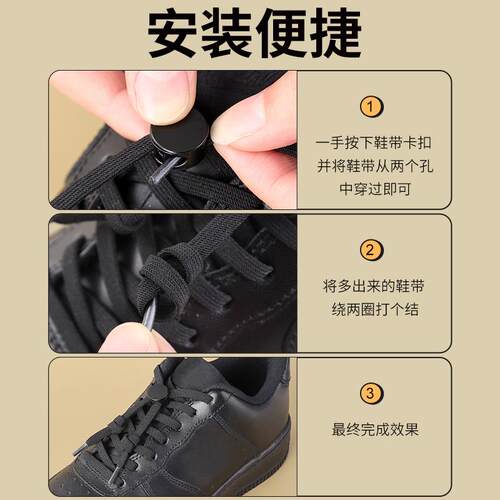 安装便捷

1
一手按下鞋带卡扣并将鞋带从两个孔中穿过即可

2
将多出来的鞋带绕两圈打个结

3
最终完成效果