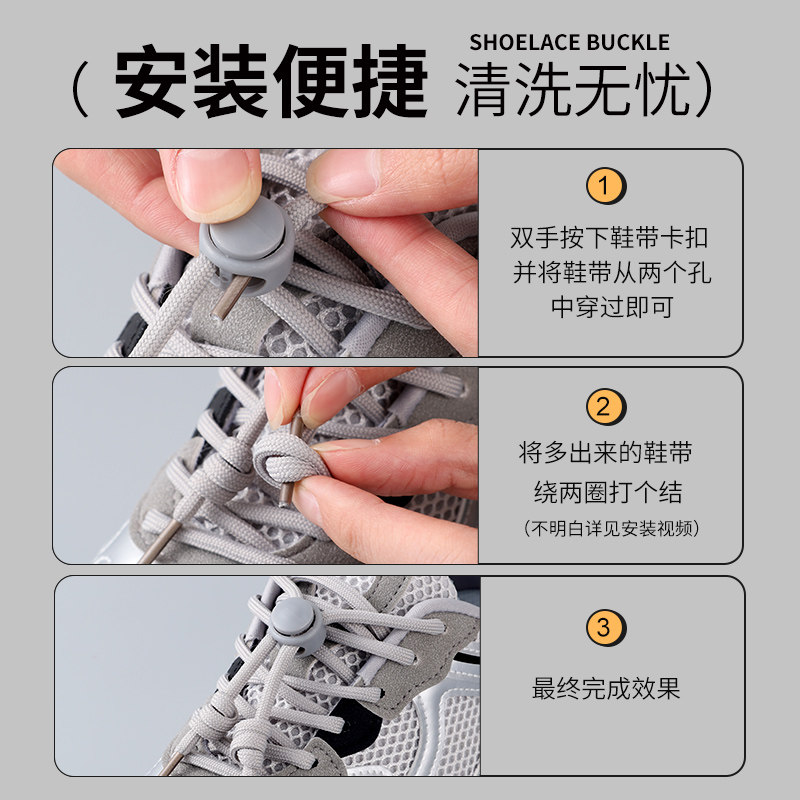 SHOELACE BUCKLE

（安装便捷 清洗无忧）

1

双手按下鞋带卡扣并将鞋带从两个孔中穿过即可

2

将多出来的鞋带绕两圈打个结

（不明白详见安装视频）

3

最终完成效果