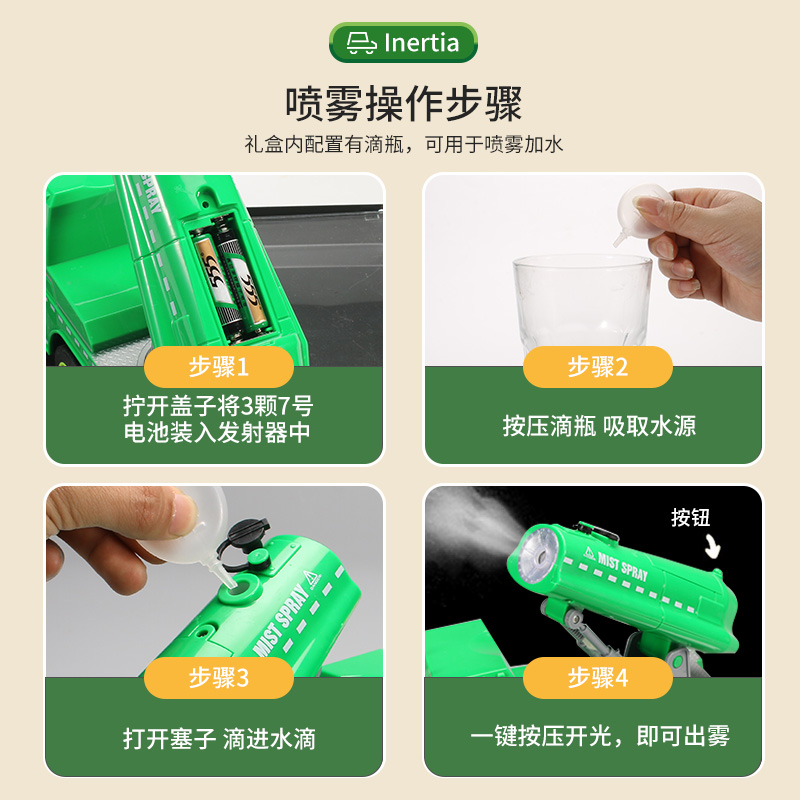 Inertia

喷雾操作步骤

礼盒内配置有滴瓶，可用于喷雾加水

SPRAY

555

555

步骤1

拧开盖子将3颗7号电池装入发射器中

步骤2

按压滴瓶 吸取水源

MIST SPRAY

步骤3

打开塞子 滴进水滴

按钮

MIST SPRAY

步骤4

一键按压开光，即可出雾