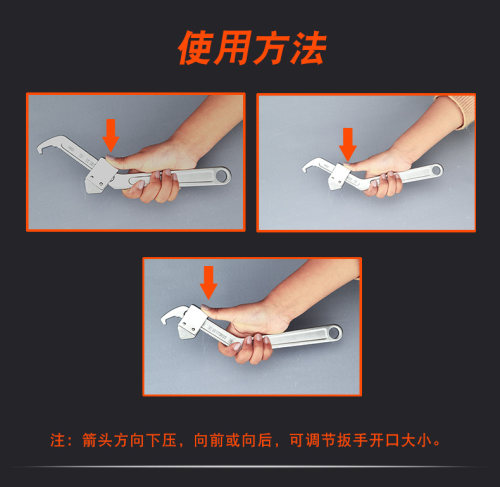 使用方法

注：箭头方向下压，向前或向后，可调节扳手开口大小。