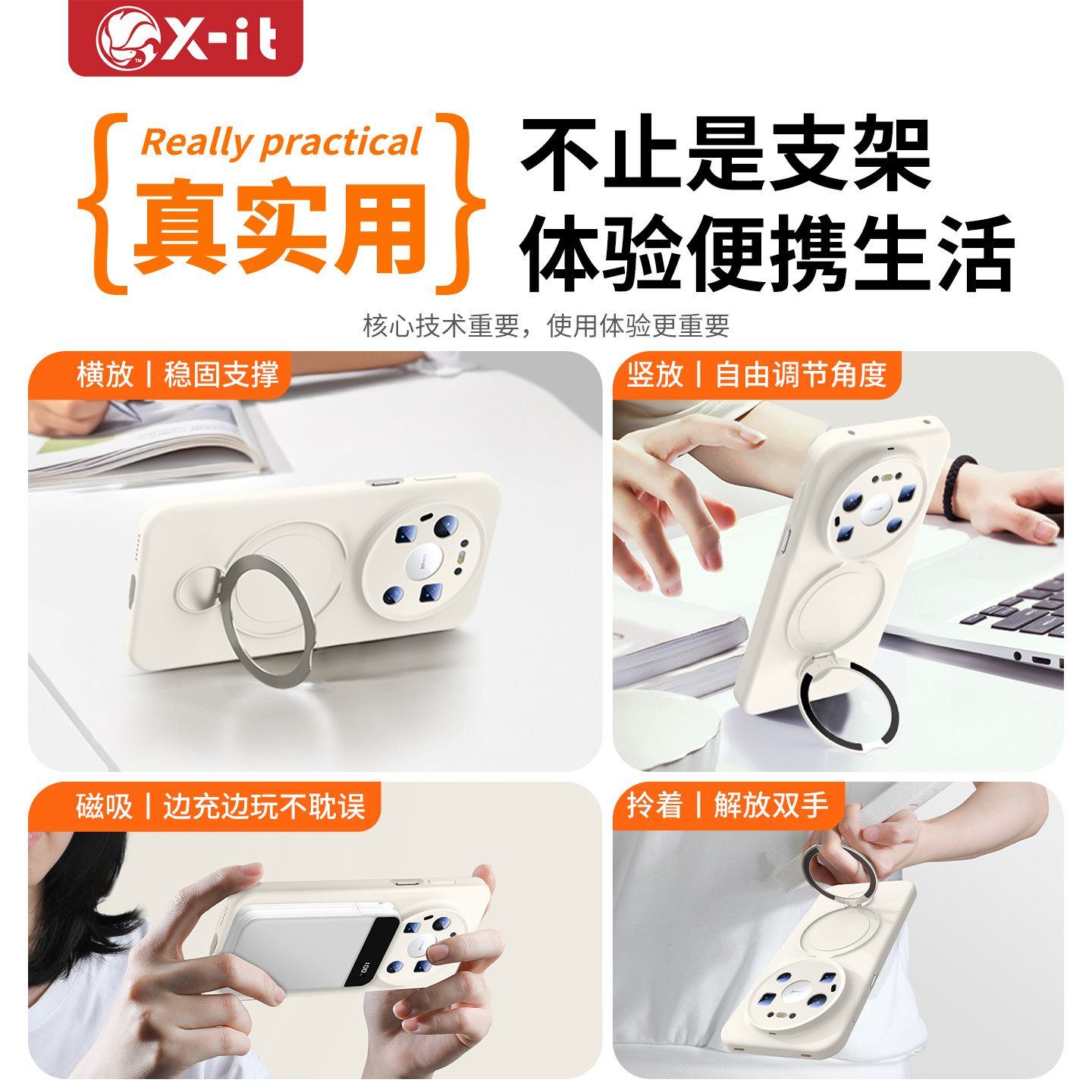 X-it

Really practical
真实用

不止是支架
体验便携生活

核心技术重要，使用体验更重要

横放丨稳固支撑

竖放丨自由调节角度

磁吸丨边充边玩不耽误

拎着丨解放双手