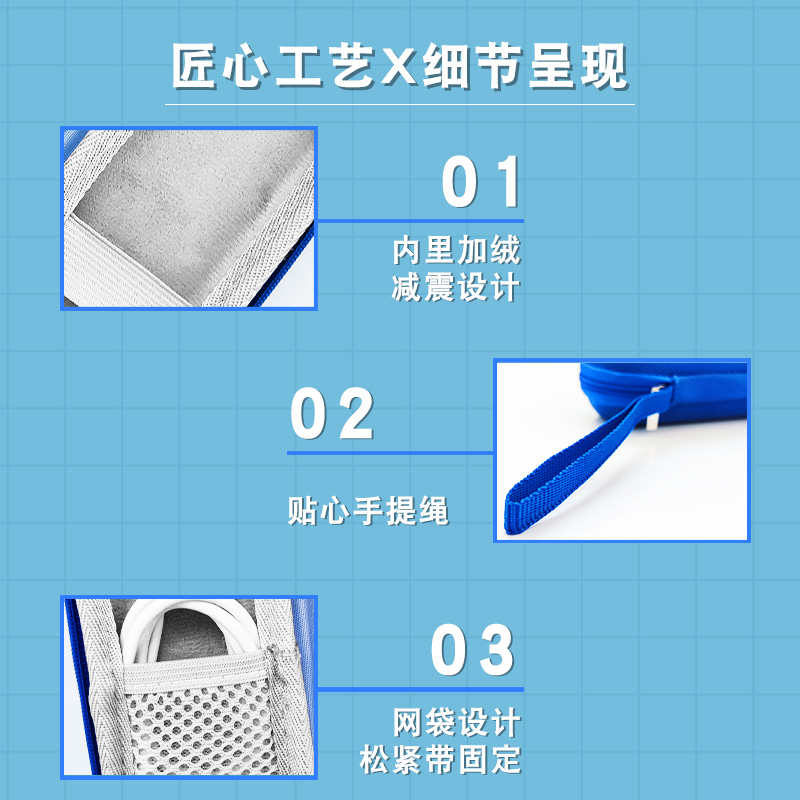 匠心工艺X细节呈现

01
内里加绒
减震设计

02
贴心手提绳

03
网袋设计
松紧带固定