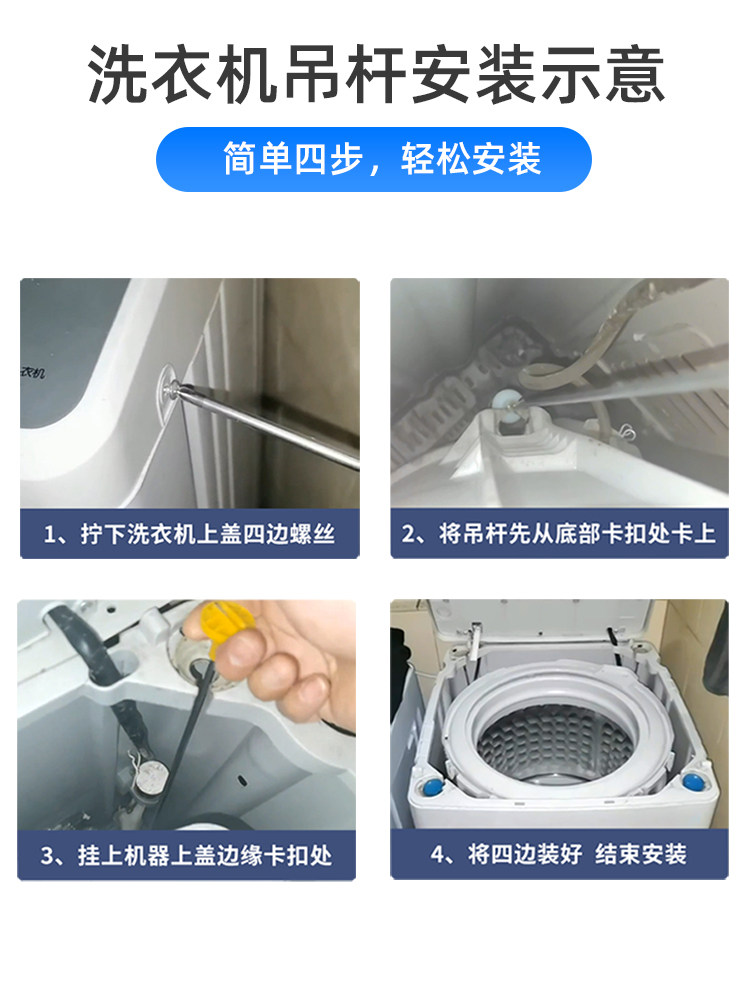 洗衣机吊杆安装示意

简单四步，轻松安装

衣机

1、拧下洗衣机上盖四边螺丝

2、将吊杆先从底部卡扣处卡上

3、挂上机器上盖边缘卡扣处

4、将四边装好 结束安装