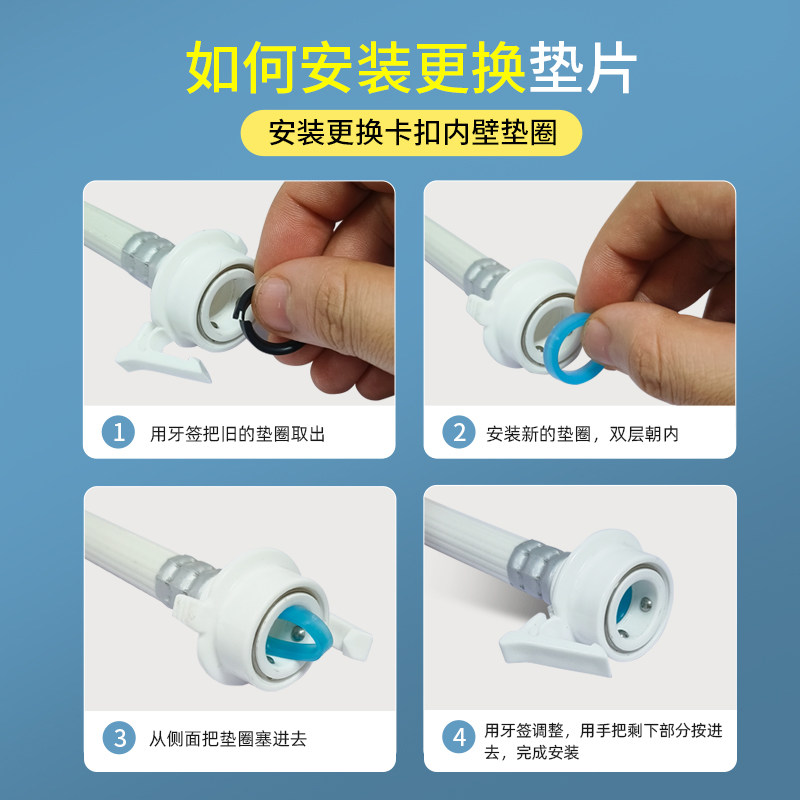 如何安装更换垫片

安装更换卡扣内壁垫圈

1 用牙签把旧的垫圈取出

2 安装新的垫圈，双层朝内

3 从侧面把垫圈塞进去

4 用牙签调整，用手把剩下部分按进去，完成安装