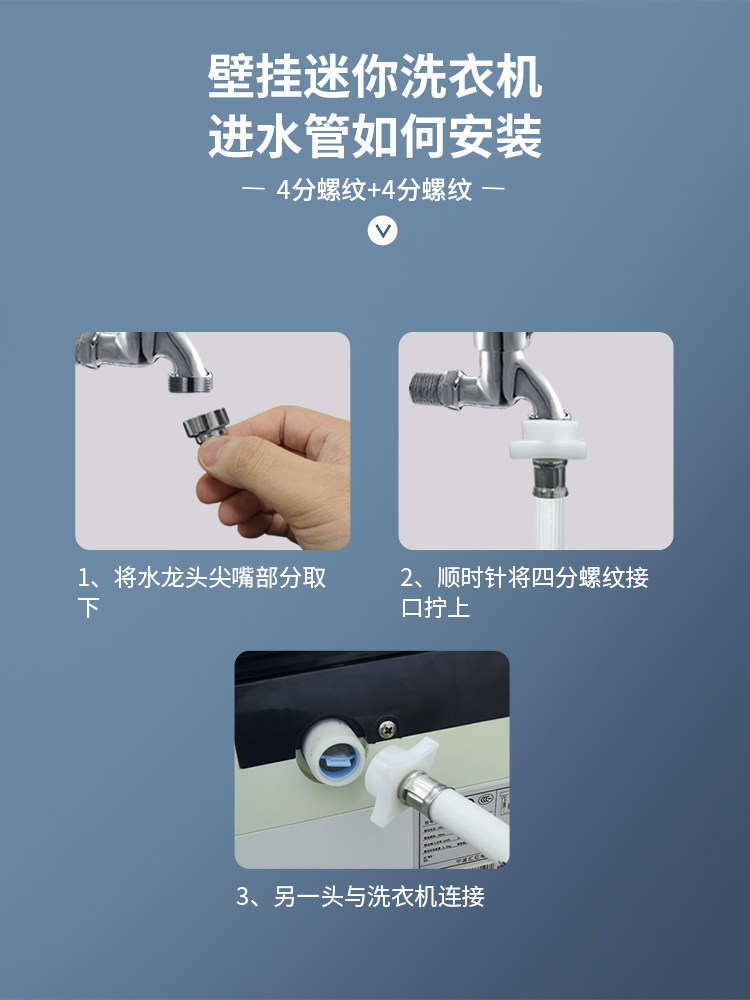 壁挂迷你洗衣机
进水管如何安装

— 4分螺纹+4分螺纹 —

1、将水龙头尖嘴部分取下

2、顺时针将四分螺纹接口拧上

3、另一头与洗衣机连接