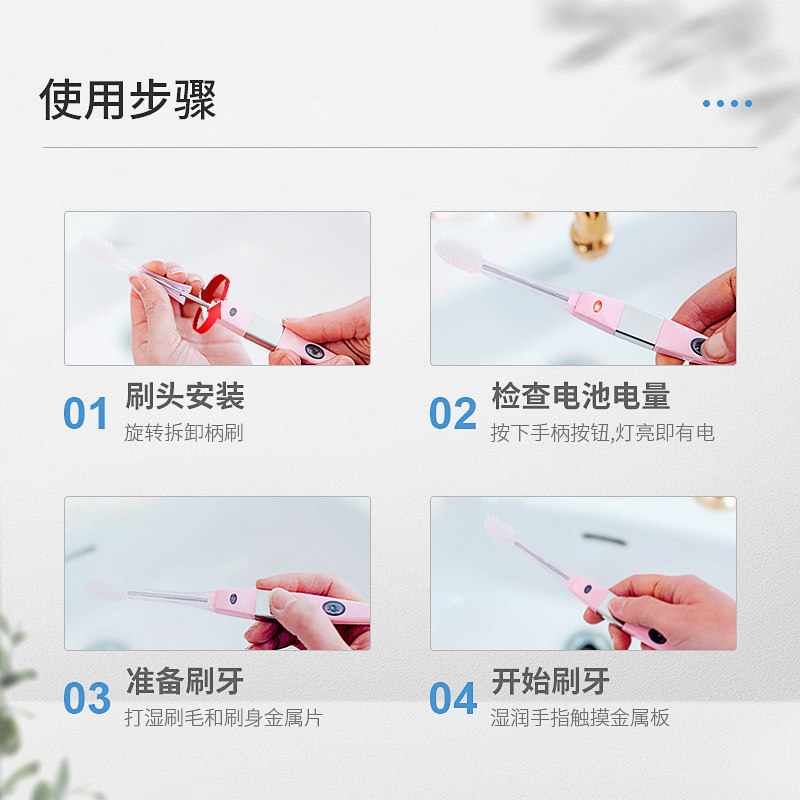 使用步骤

01 刷头安装
旋转拆卸柄刷

02 检查电池电量
按下手柄按钮,灯亮即有电

03 准备刷牙
打湿刷毛和刷身金属片

04 开始刷牙
湿润手指触摸金属板