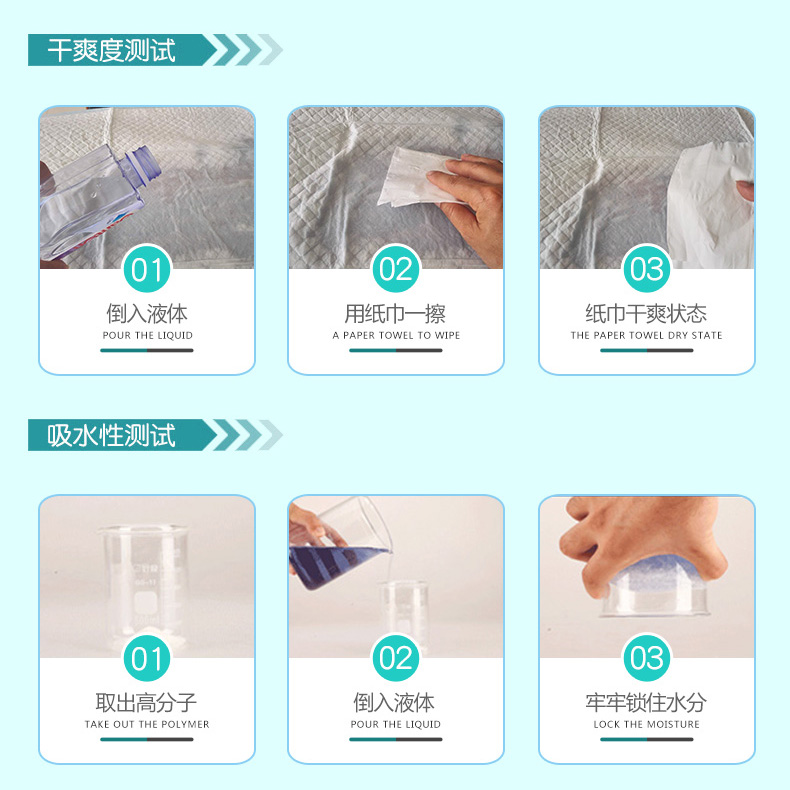 干爽度测试

01
倒入液体
POUR THE LIQUID

02
用纸巾一擦
A PAPER TOWEL TO WIPE

03
纸巾干爽状态
THE PAPER TOWEL DRY STATE

吸水性测试

01
取出高分子
TAKE OUT THE POLYMER

02
倒入液体
POUR THE LIQUID

03
牢牢锁住水分
LOCK THE MOISTURE