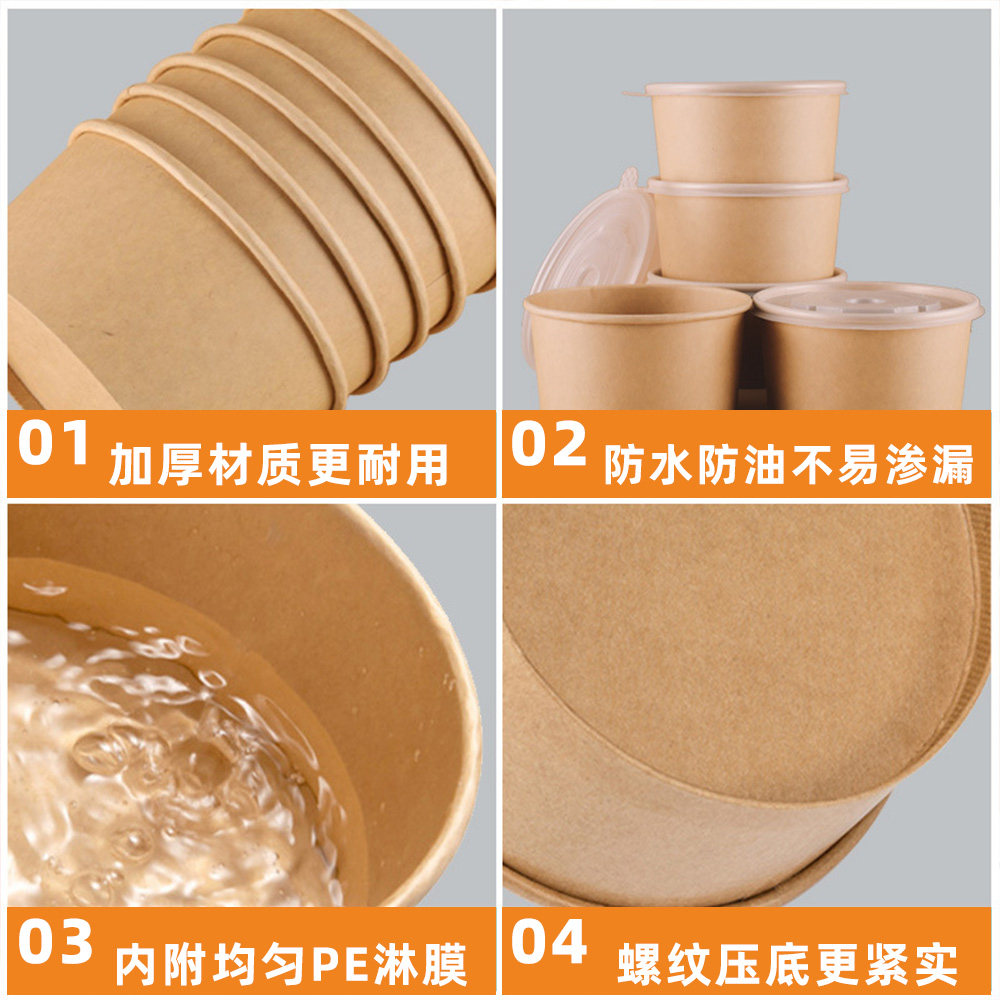 01 加厚材质更耐用

02 防水防油不易渗漏

03 内附均匀PE淋膜

04 螺纹压底更紧实