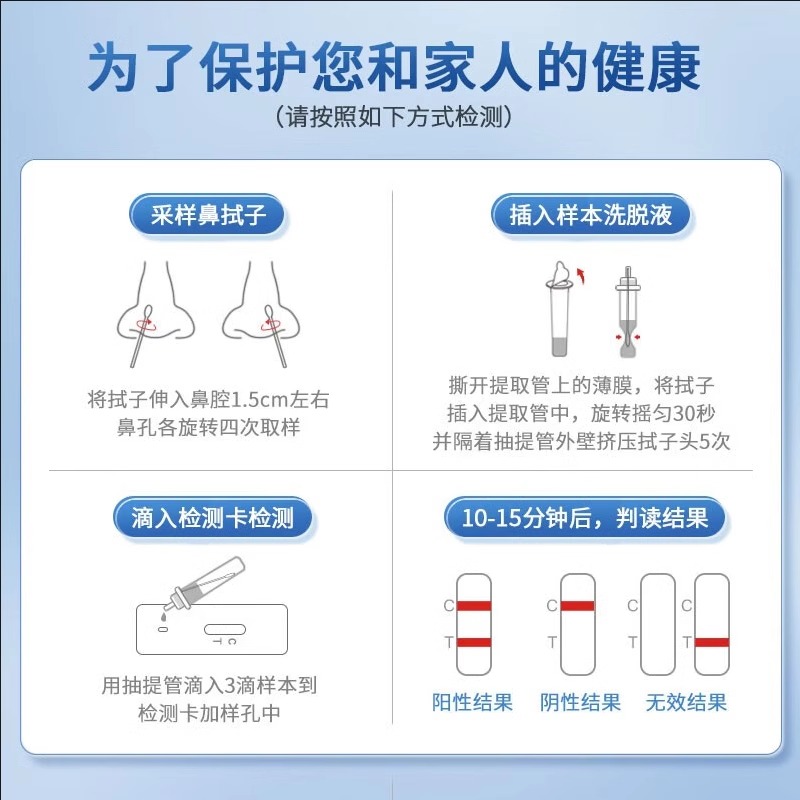 为了保护您和家人的健康
（请按照如下方式检测）

采样鼻拭子

将拭子伸入鼻腔1.5cm左右
鼻孔各旋转四次取样

插入样本洗脱液

撕开提取管上的薄膜，将拭子
插入提取管中，旋转摇匀30秒
并隔着抽提管外壁挤压拭子头5次

滴入检测卡检测

T C

用抽提管滴入3滴样本到
检测卡加样孔中

10-15分钟后，判读结果

C
T

C
T

C
T

C
T

阳性结果 阴性结果 无效结果