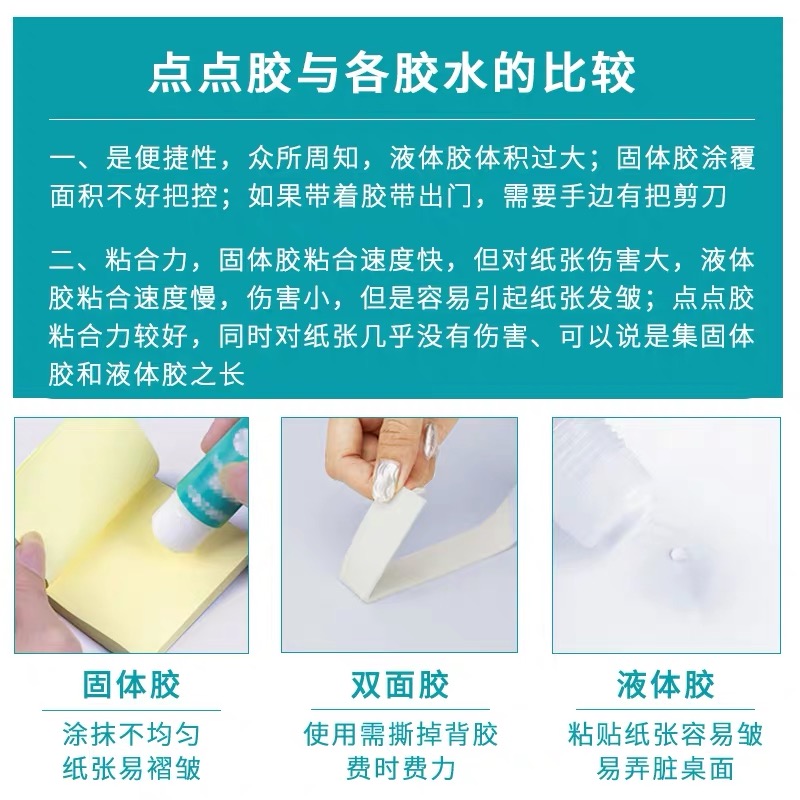 点点胶与各胶水的比较

一、是便捷性，众所周知，液体胶体积过大；固体胶涂覆面积不好把控；如果带着胶带出门，需要手边有把剪刀

二、粘合力，固体胶粘合速度快，但对纸张伤害大，液体胶粘合速度慢，伤害小，但是容易引起纸张发皱；点点胶粘合力较好，同时对纸张几乎没有伤害、可以说是集固体胶和液体胶之长

固体胶
涂抹不均匀
纸张易褶皱

双面胶
使用需撕掉背胶
费时费力

液体胶
粘贴纸张容易皱
易弄脏桌面