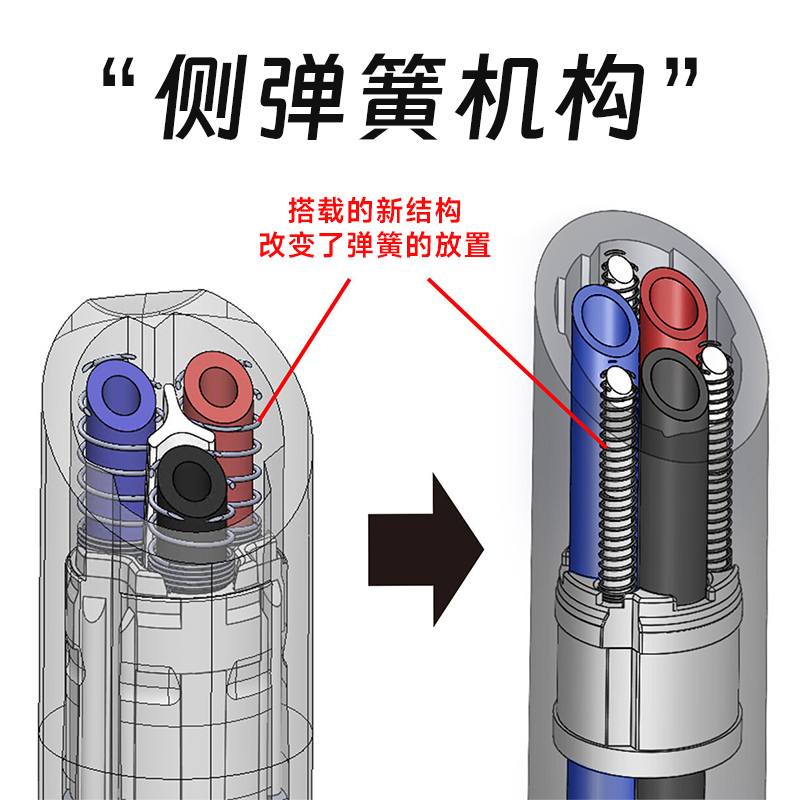 “侧弹簧机构”

搭载的新结构
改变了弹簧的放置