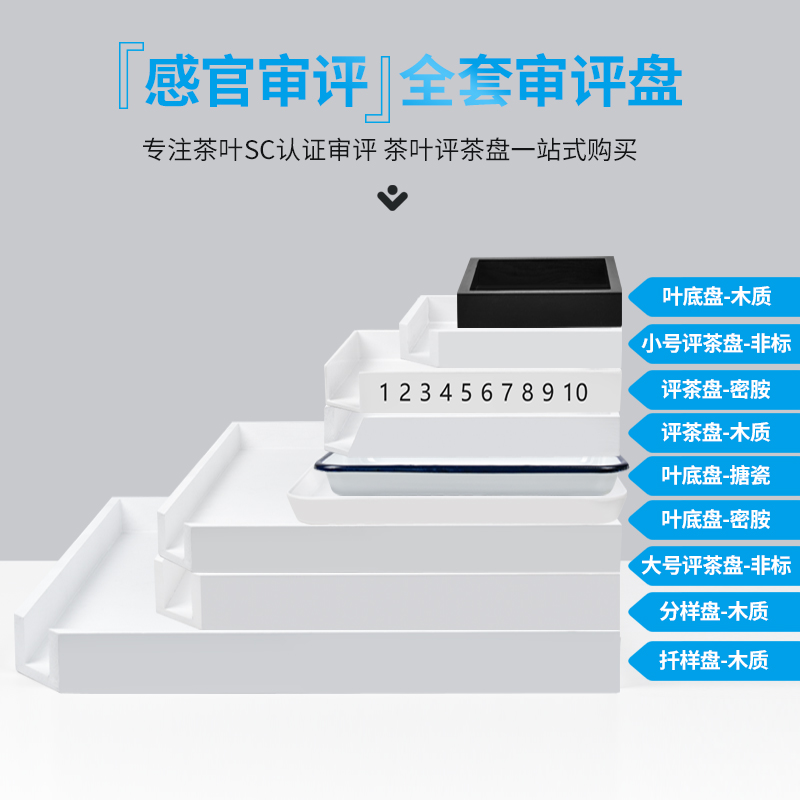 『感官审评』全套审评盘

专注茶叶SC认证审评 茶叶评茶盘一站式购买

1 2 3 4 5 6 7 8 9 10

叶底盘-木质
小号评茶盘-非标
评茶盘-密胺
评茶盘-木质
叶底盘-搪瓷
叶底盘-密胺
大号评茶盘-非标
分样盘-木质
扦样盘-木质