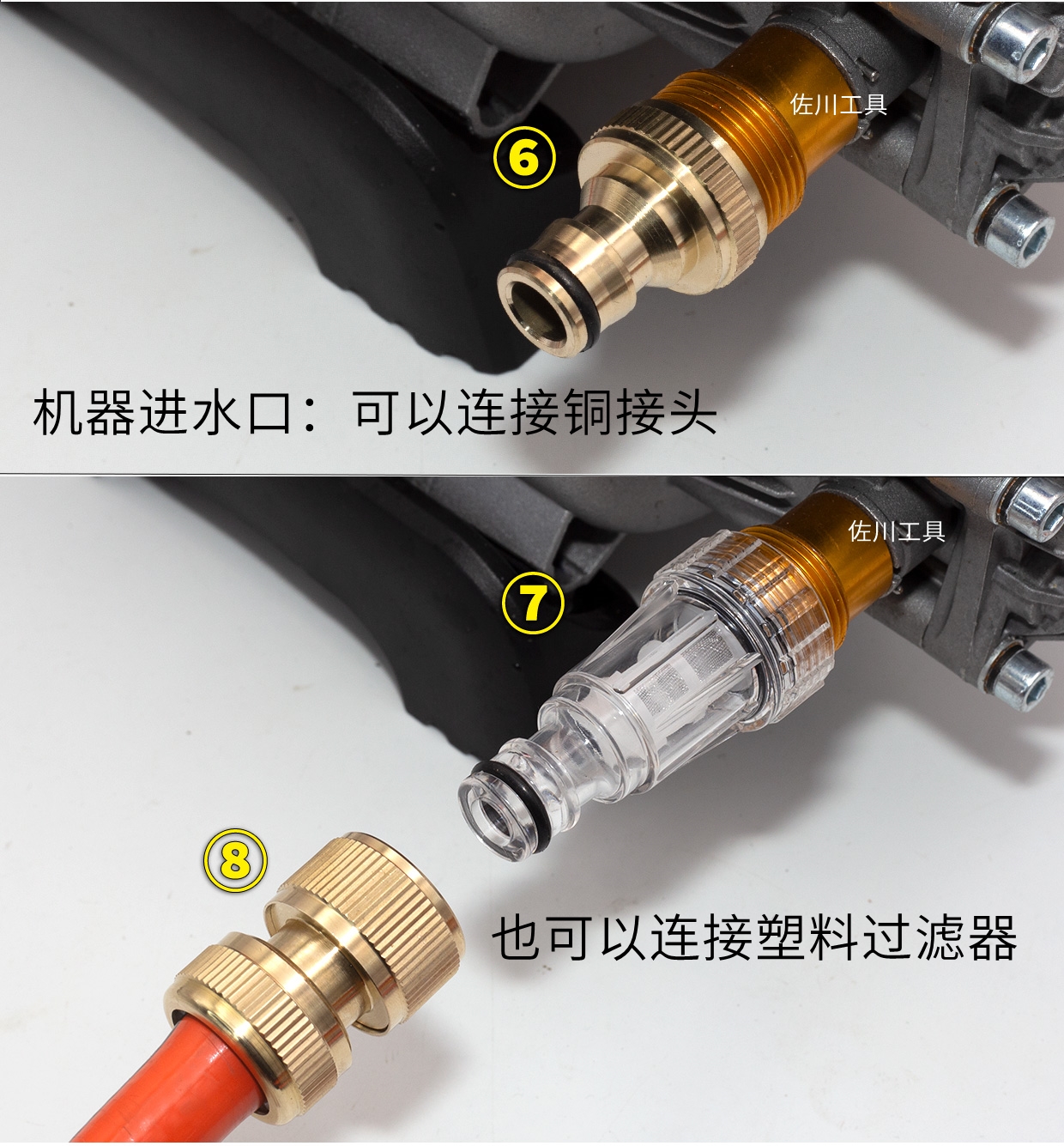 佐川工具

6

机器进水口：可以连接铜接头

佐川工具

7

8

也可以连接塑料过滤器