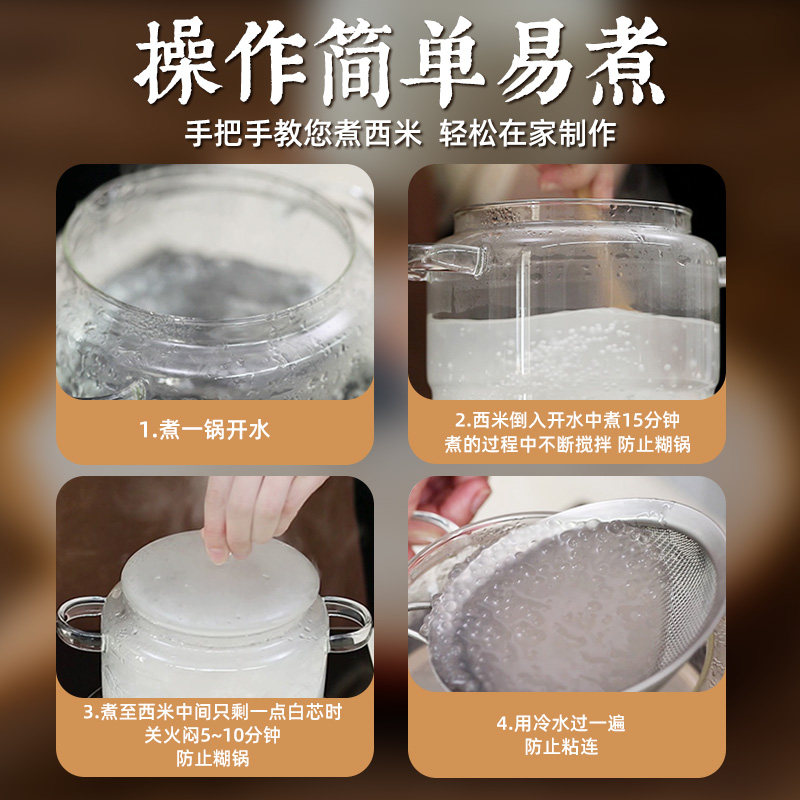 操作简单易煮

手把手教您煮西米 轻松在家制作

1.煮一锅开水

2.西米倒入开水中煮15分钟
煮的过程中不断搅拌 防止糊锅

3.煮至西米中间只剩一点白芯时
关火闷5~10分钟
防止糊锅

4.用冷水过一遍
防止粘连