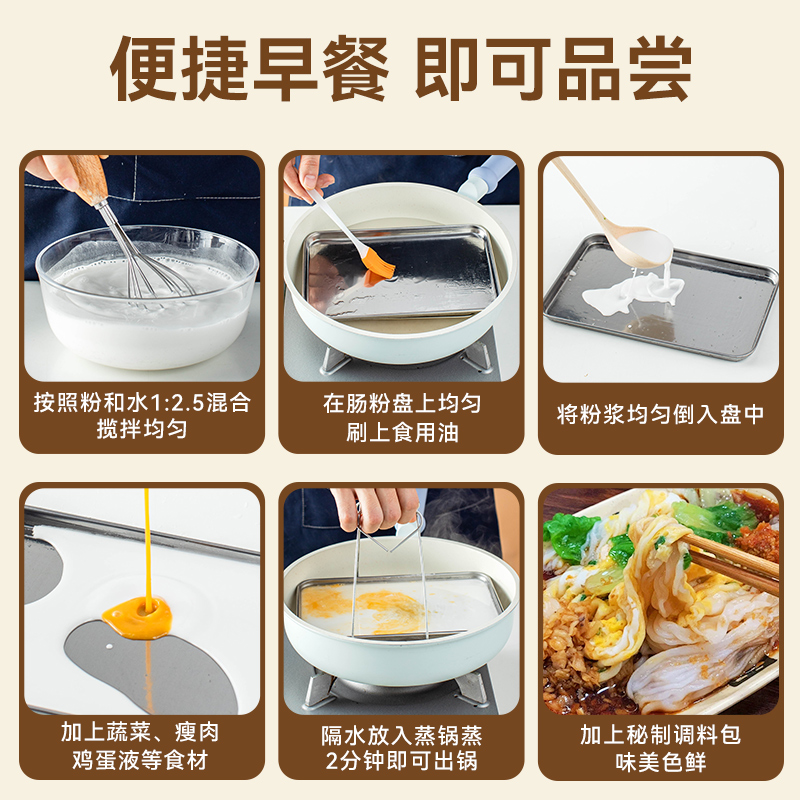 便捷早餐 即可品尝

按照粉和水1:2.5混合
搅拌均匀

在肠粉盘上均匀
刷上食用油

将粉浆均匀倒入盘中

加上蔬菜、瘦肉
鸡蛋液等食材

隔水放入蒸锅蒸
2分钟即可出锅

加上秘制调料包
味美色鲜