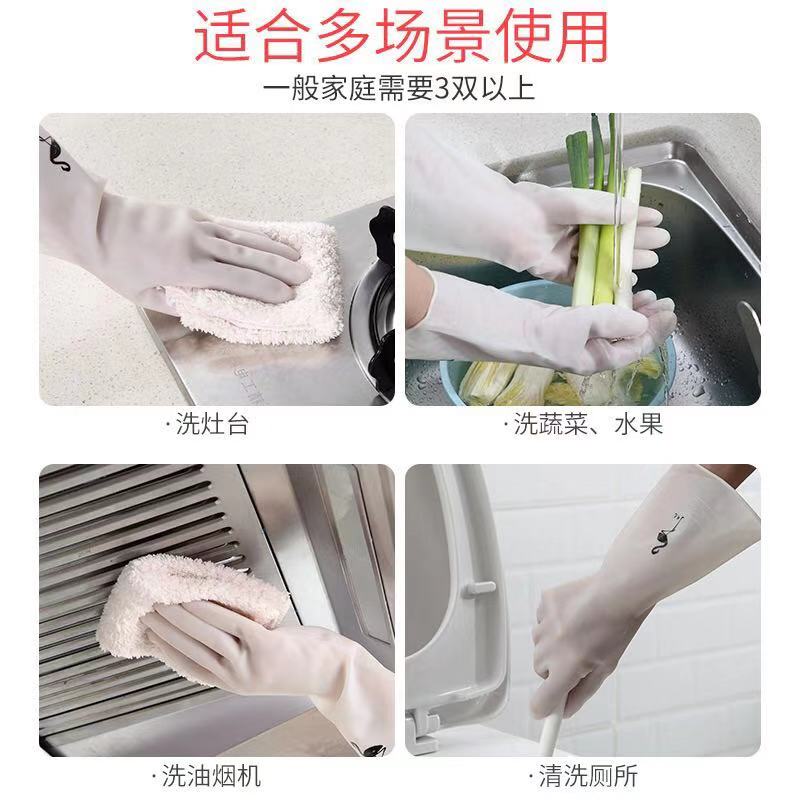 适合多场景使用

一般家庭需要3双以上

·洗灶台

·洗蔬菜、水果

·洗油烟机

·清洗厕所