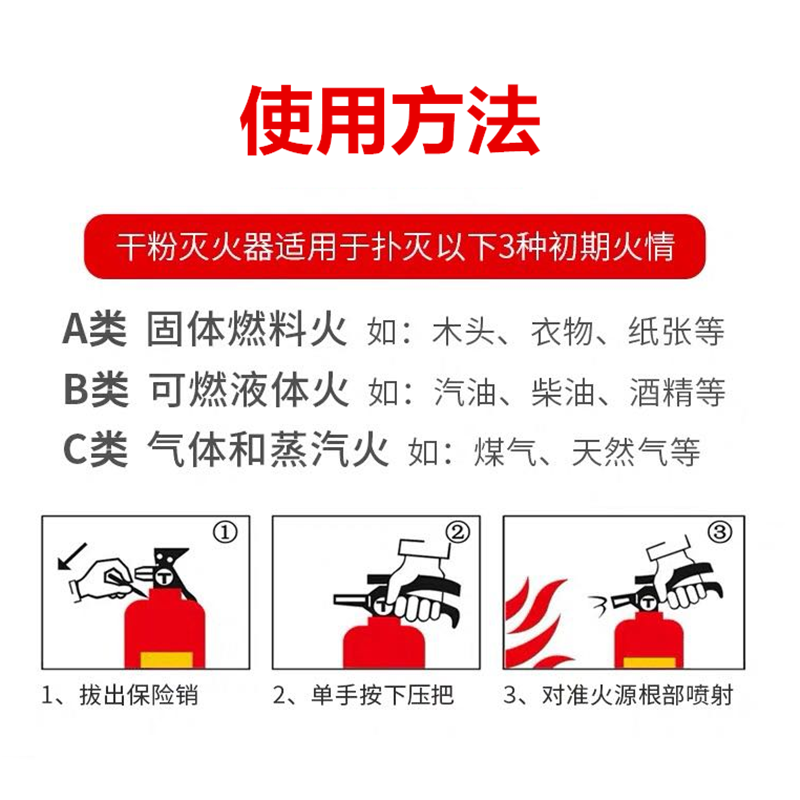 使用方法

干粉灭火器适用于扑灭以下3种初期火情

A类 固体燃料火 如：木头、衣物、纸张等

B类 可燃液体火 如：汽油、柴油、酒精等

C类 气体和蒸汽火 如：煤气、天然气等

①

②

③

1、拔出保险销

2、单手按下压把

3、对准火源根部喷射