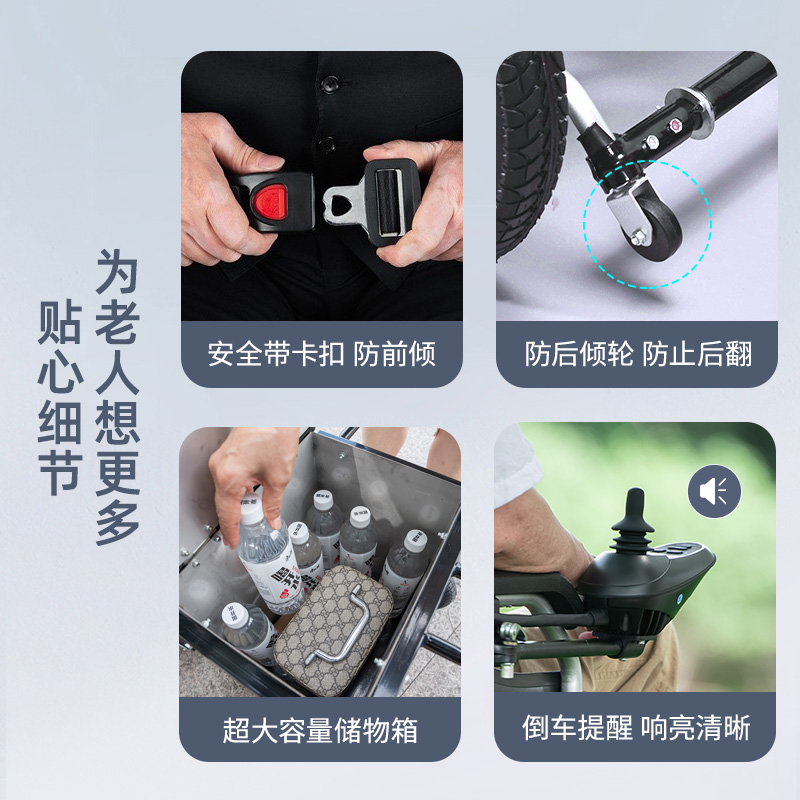 为老人想更多

贴心细节

安全带卡扣 防前倾

防后倾轮 防止后翻

超大容量储物箱

倒车提醒 响亮清晰